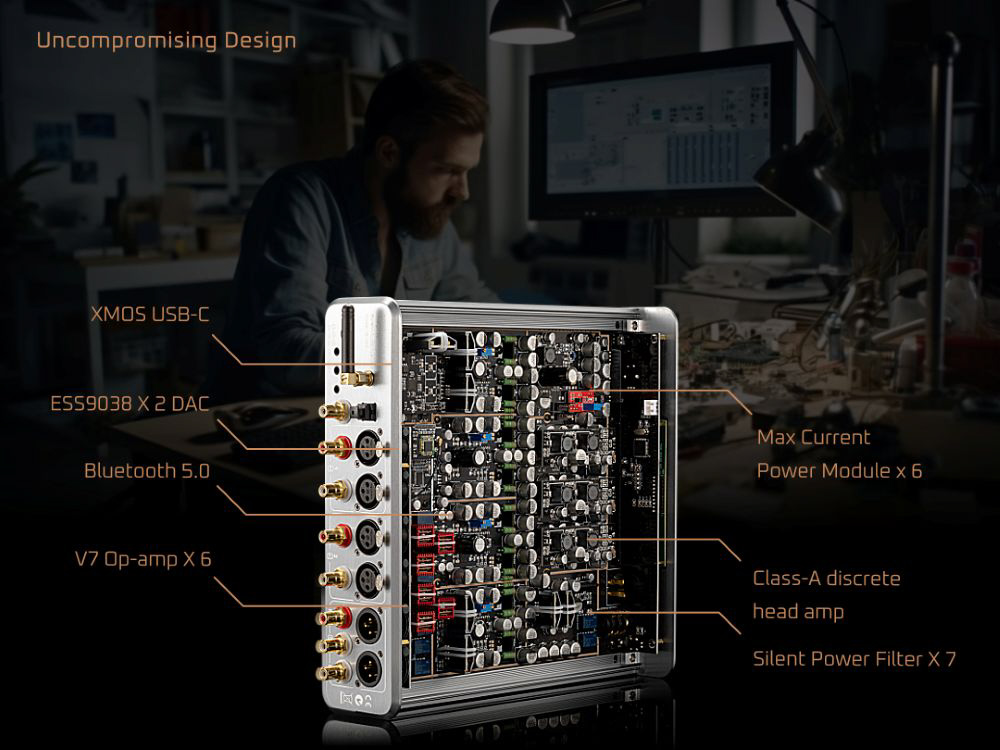 Uncompromising Design

XMOS USB-C

ESS9038 X 2 DAC

Bluetooth 5.0

V7 Op-amp X 6

Max Current Power Module x 6

Class-A discrete head amp

Silent Power Filter X 7