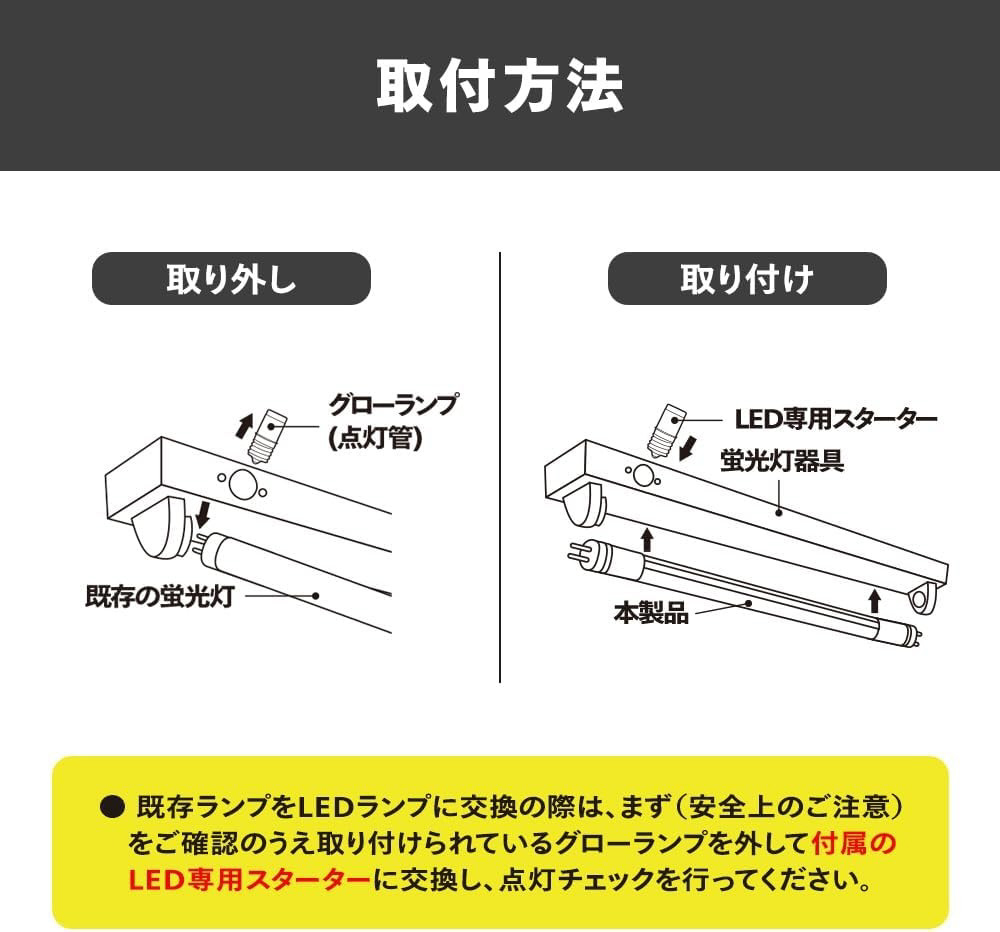 取付方法

取り外し

グローランプ
(点灯管)

既存の蛍光灯

取り付け

LED専用スターター

蛍光灯器具

本製品

● 既存ランプをLEDランプに交換の際は、まず（安全上のご注意）をご確認のうえ取り付けられているグローランプを外して付属のLED専用スターターに交換し、点灯チェックを行ってください。