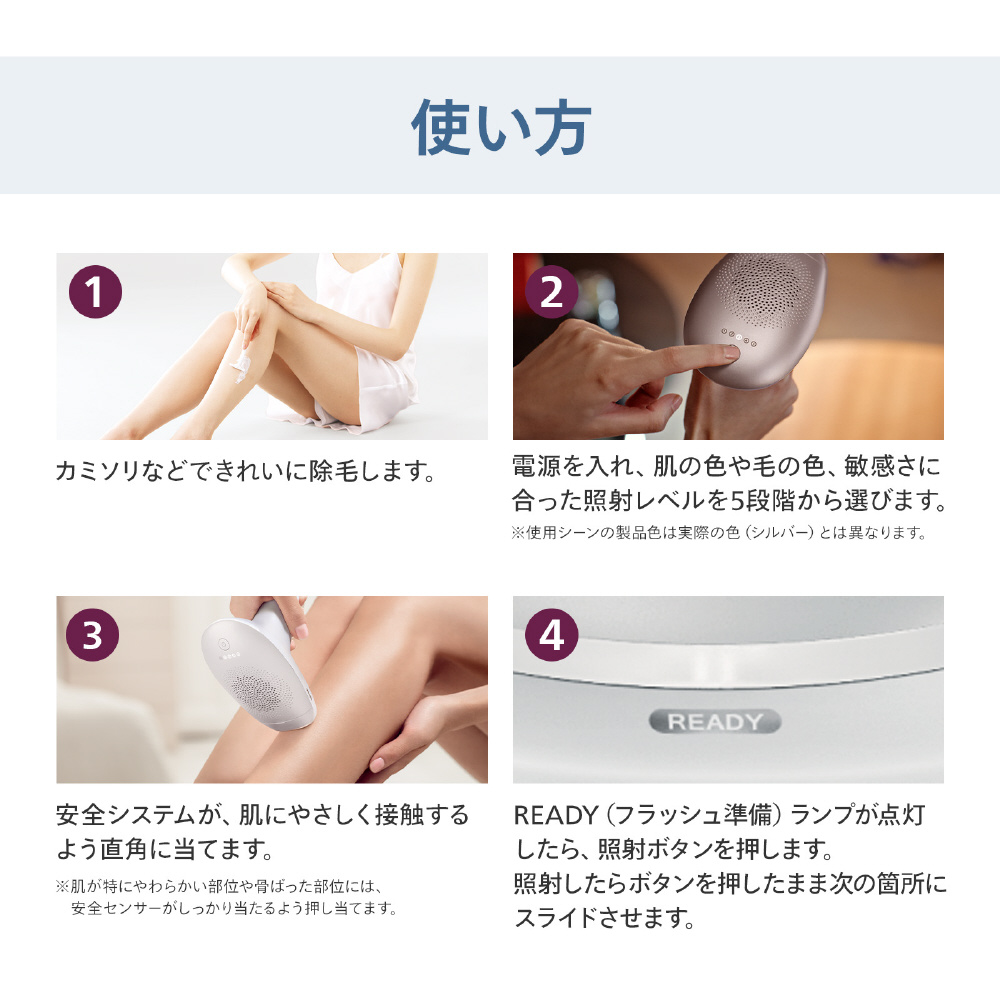 使い方

1

カミソリなどできれいに除毛します。

2

電源を入れ、肌の色や毛の色、敏感さに合った照射レベルを5段階から選びます。

※使用シーンの製品色は実際の色（シルバー）とは異なります。

3

安全システムが、肌にやさしく接触するよう直角に当てます。

※肌が特にやわらかい部位や骨ばった部位には、安全センサーがしっかり当たるよう押し当てます。

4

READY

READY（フラッシュ準備）ランプが点灯したら、照射ボタンを押します。
照射したらボタンを押したまま次の箇所にスライドさせます。