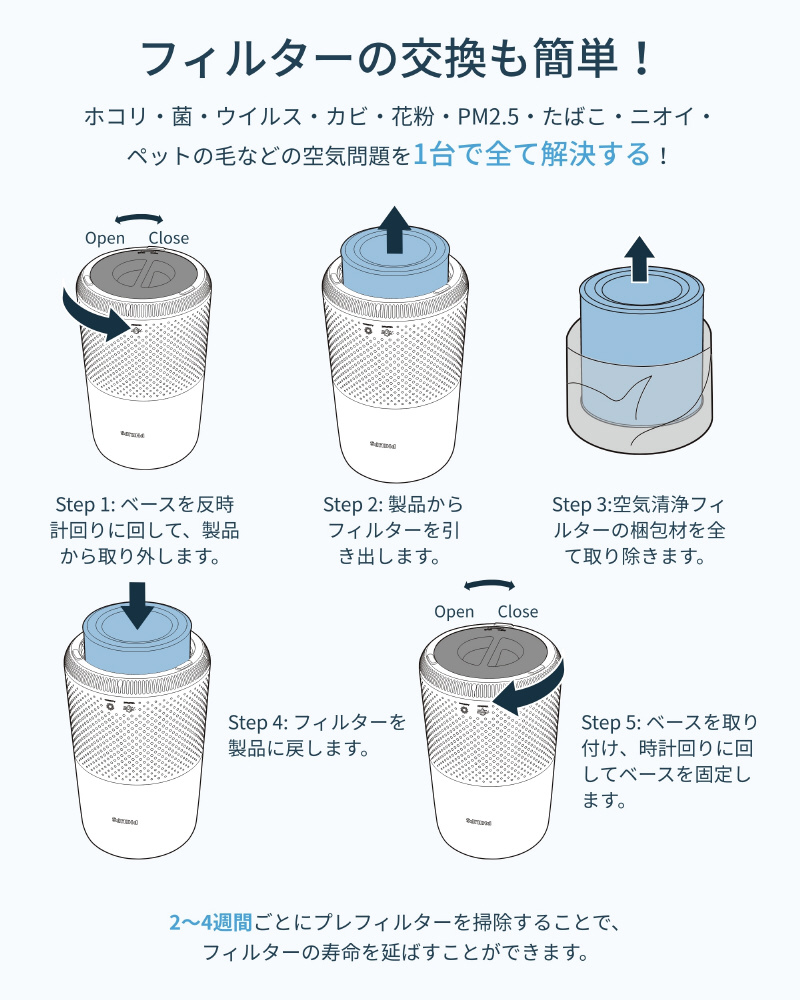 フィルターの交換も簡単！

ホコリ・菌・ウイルス・カビ・花粉・PM2.5・たばこ・ニオイ・ペットの毛などの空気問題を1台で全て解決する！

Open Close

Step 1: ベースを反時計回りに回して、製品から取り外します。

Step 2: 製品からフィルターを引き出します。

Step 3:空気清浄フィルターの梱包材を全て取り除きます。

Step 4: フィルターを製品に戻します。

Open Close

Step 5: ベースを取り付け、時計回りに回してベースを固定します。

2〜4週間ごとにプレフィルターを掃除することで、フィルターの寿命を延ばすことができます。