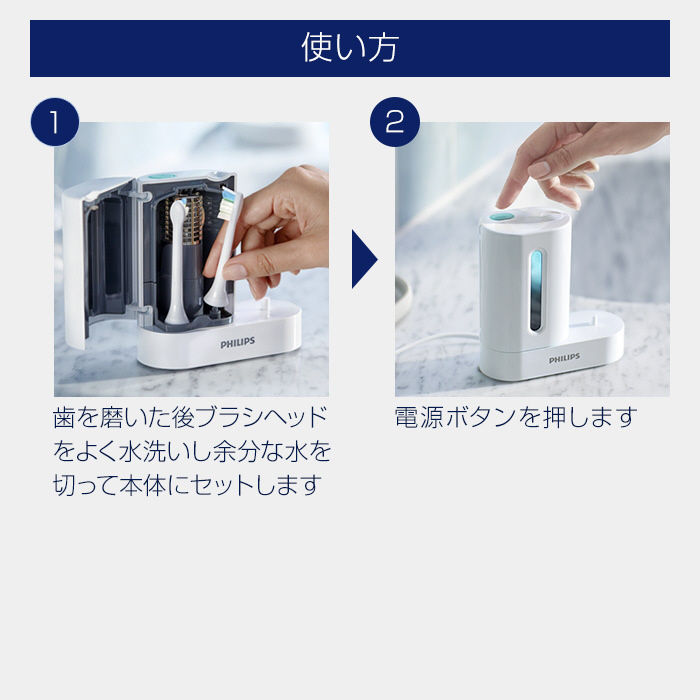 使い方

1

PHILIPS

歯を磨いた後ブラシヘッドをよく水洗いし余分な水を切って本体にセットします

2

PHILIPS

電源ボタンを押します