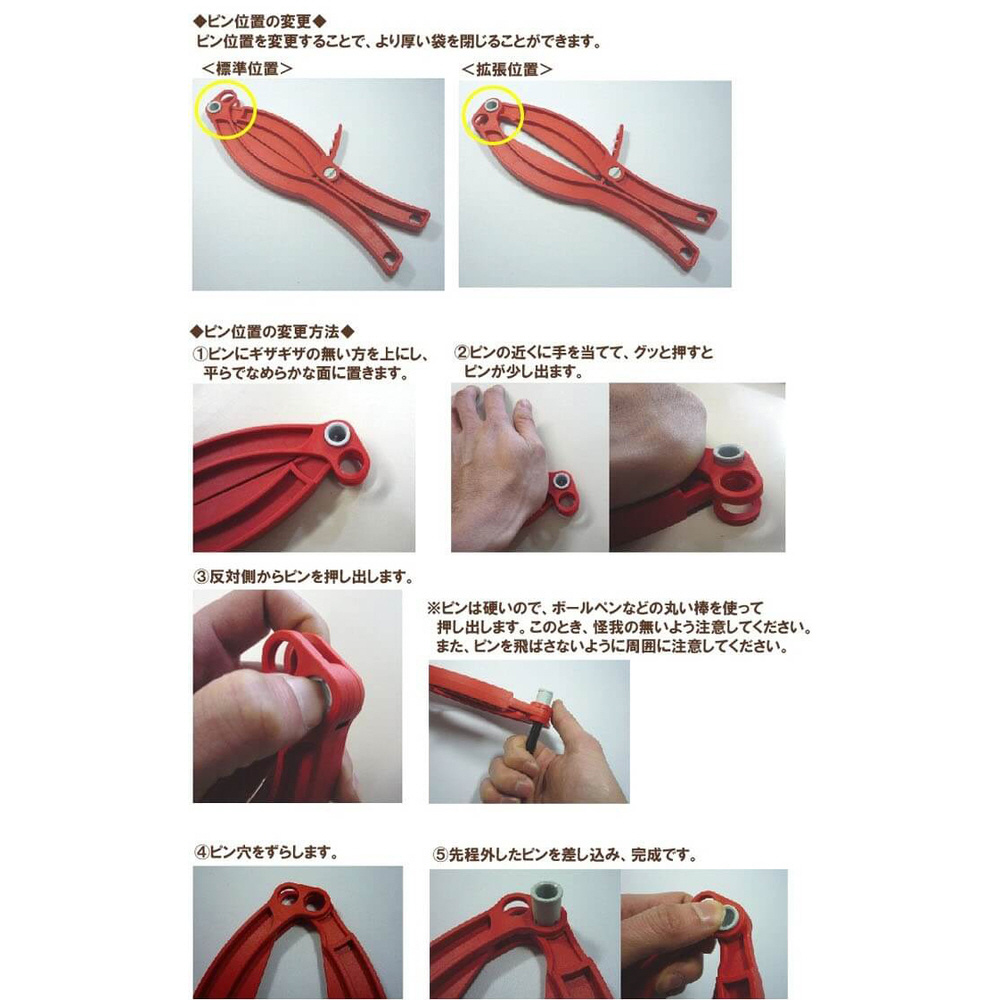 ◆ピン位置の変更◆
ピン位置を変更することで、より厚い袋を閉じることができます。

＜標準位置＞

＜拡張位置＞

◆ピン位置の変更方法◆

①ピンにギザギザの無い方を上にし、平らでなめらかな面に置きます。

②ピンの近くに手を当てて、グッと押すとピンが少し出ます。

③反対側からピンを押し出します。

※ピンは硬いので、ボールペンなどの丸い棒を使って押し出します。このとき、怪我の無いよう注意してください。また、ピンを飛ばさないように周囲に注意してください。

④ピン穴をずらします。

⑤先程外したピンを差し込み、完成です。