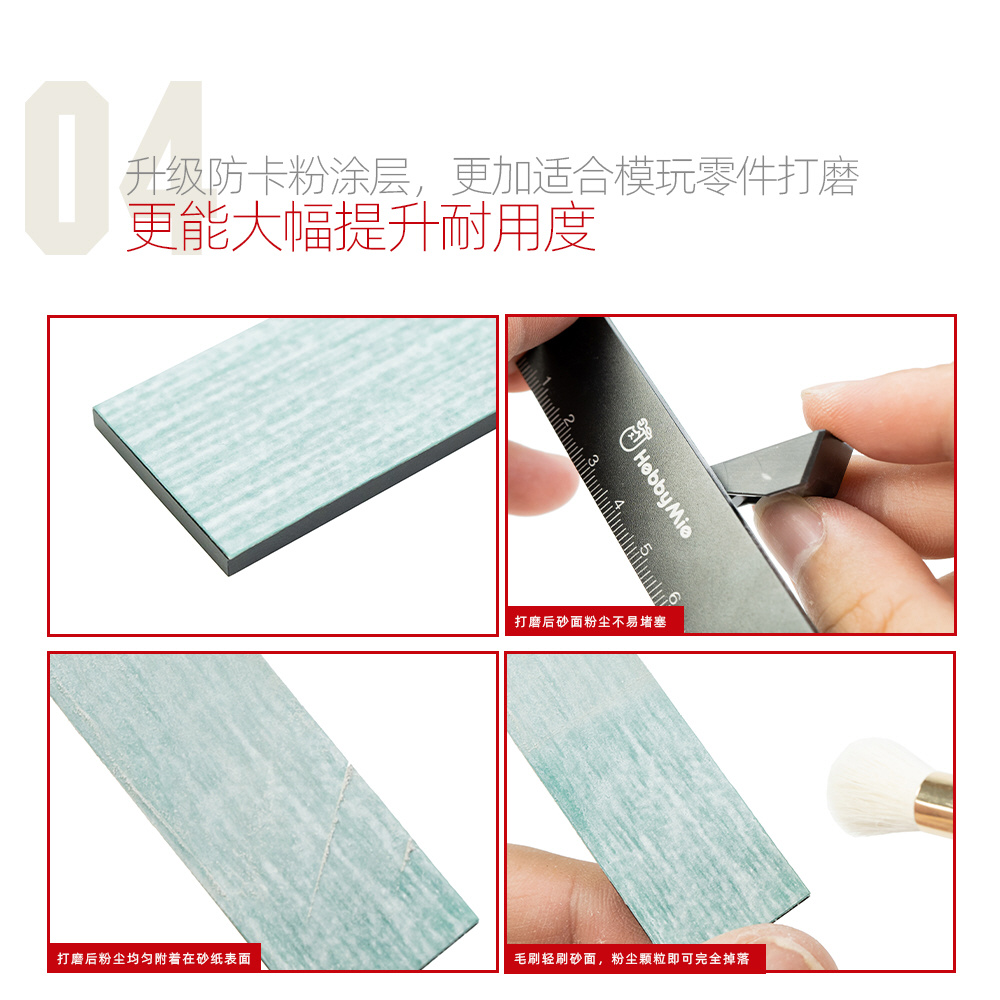 04

升级防卡粉涂层，更加适合模玩零件打磨
更能大幅提升耐用度

1 2 3 4 5 6
HobbyMio

打磨后砂面粉尘不易堵塞

打磨后粉尘均匀附着在砂纸表面

毛刷轻刷砂面，粉尘颗粒即可完全掉落