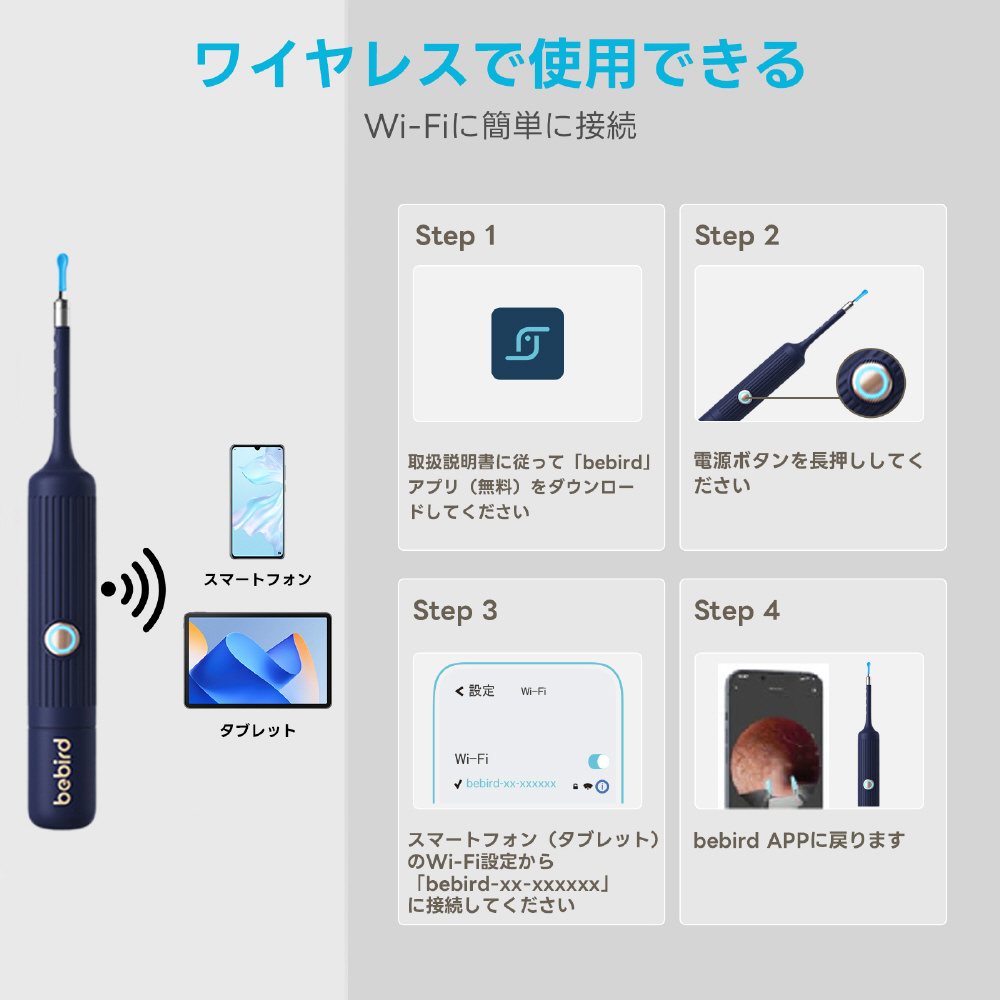 ワイヤレスで使用できる

Wi-Fiに簡単に接続

bebird

スマートフォン

タブレット

Step 1

取扱説明書に従って「bebird」アプリ（無料）をダウンロードしてください

Step 2

電源ボタンを長押ししてください

Step 3

< 設定 Wi-Fi

Wi-Fi

bebird-xx-xxxxxx

スマートフォン（タブレット）のWi-Fi設定から「bebird-xx-xxxxxx」に接続してください

Step 4

bebird APPに戻ります