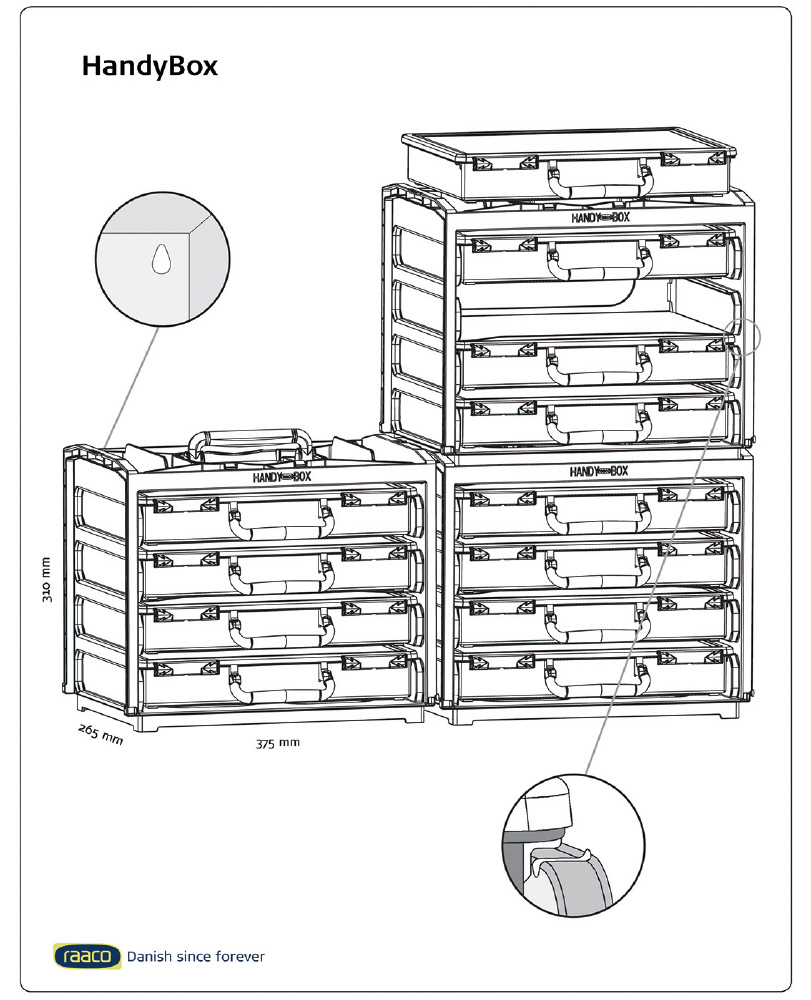 HandyBox

HANDY BOX

HANDY BOX

HANDY BOX

310 mm

265 mm

375 mm

raaco Danish since forever