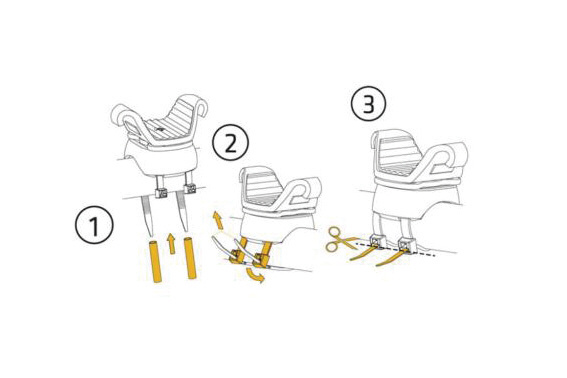 1

2

3