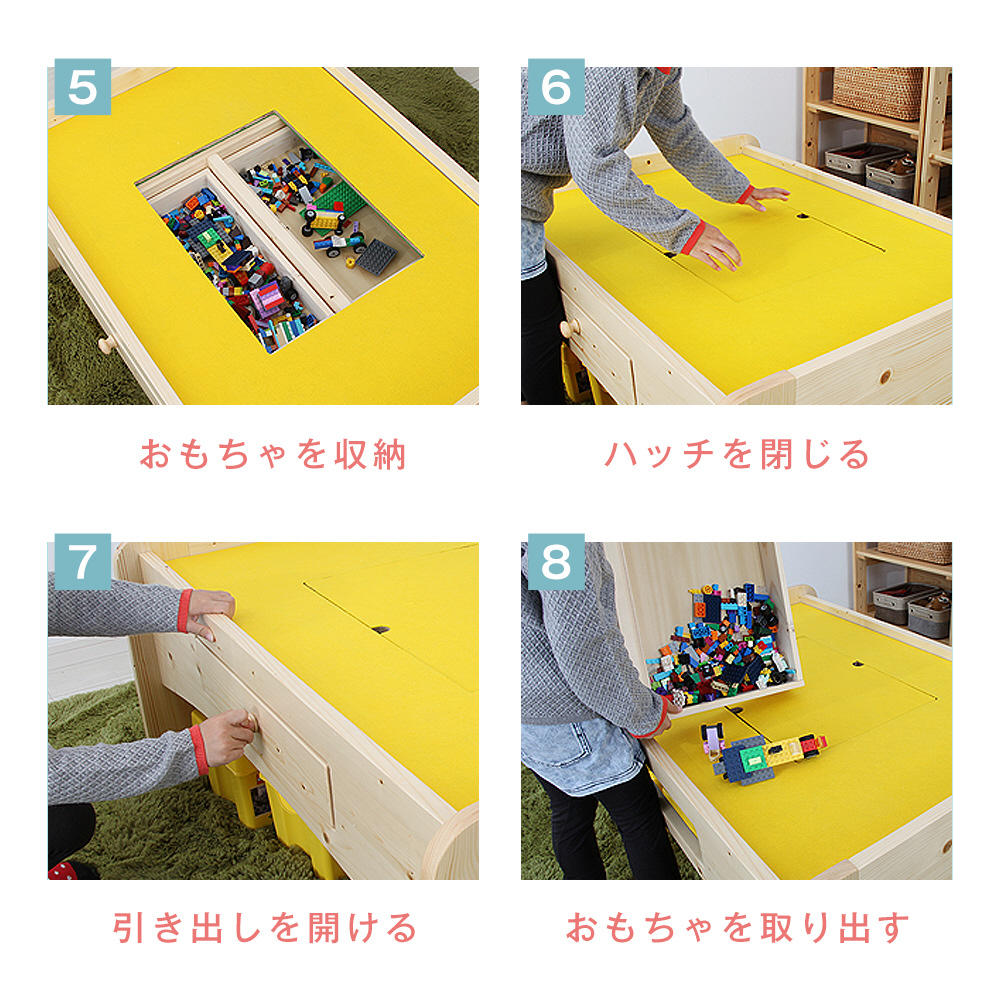 5

おもちゃを収納

6

ハッチを閉じる

7

引き出しを開ける

8

おもちゃを取り出す