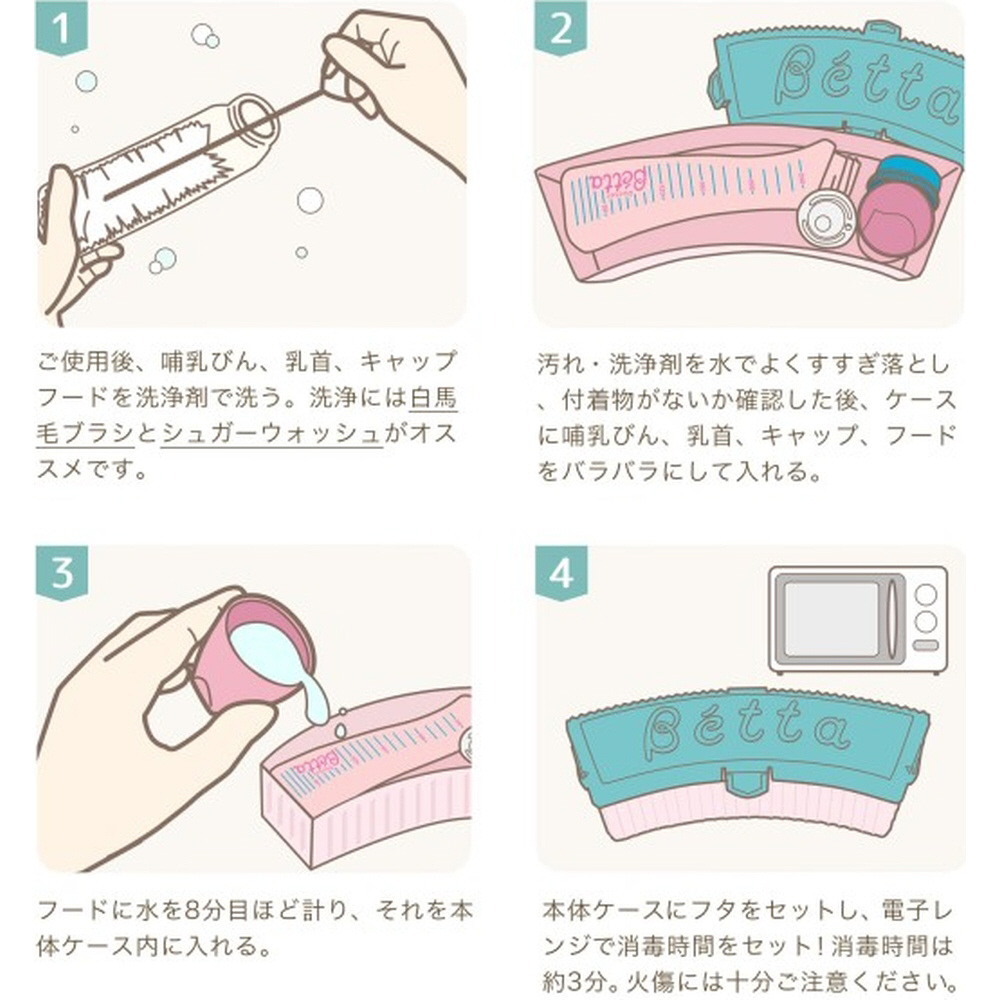 1

ご使用後、哺乳びん、乳首、キャップフードを洗浄剤で洗う。洗浄には白馬毛ブラシとシュガーウォッシュがオススメです。

2

Bétta

Bétta

汚れ・洗浄剤を水でよくすすぎ落とし、付着物がないか確認した後、ケースに哺乳びん、乳首、キャップ、フードをバラバラにして入れる。

3

Bétta

フードに水を8分目ほど計り、それを本体ケース内に入れる。

4

Bétta

本体ケースにフタをセットし、電子レンジで消毒時間をセット！消毒時間は約3分。火傷には十分ご注意ください。