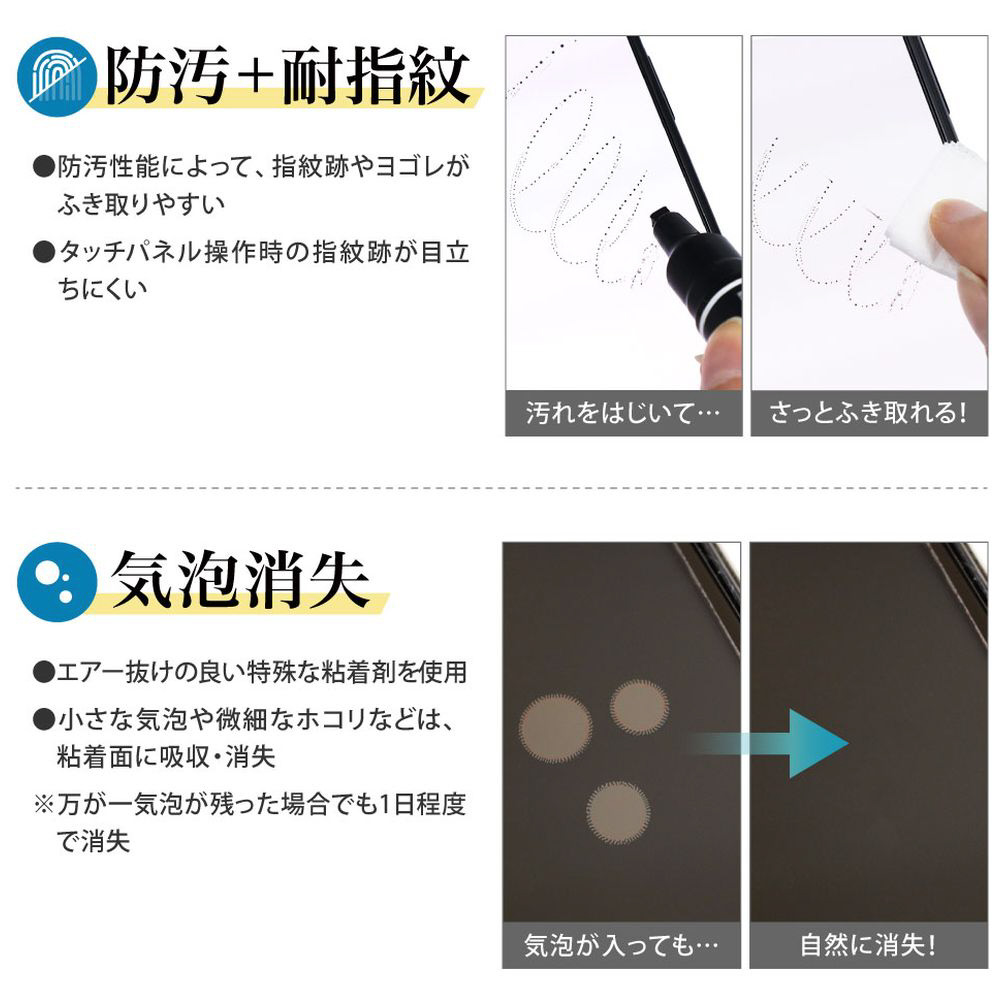 防汚+耐指紋

●防汚性能によって、指紋跡やヨゴレがふき取りやすい
●タッチパネル操作時の指紋跡が目立ちにくい

汚れをはじいて…

さっとふき取れる!

気泡消失

●エアー抜けの良い特殊な粘着剤を使用
●小さな気泡や微細なホコリなどは、粘着面に吸収・消失
※万が一気泡が残った場合でも1日程度で消失

気泡が入っても…

自然に消失!