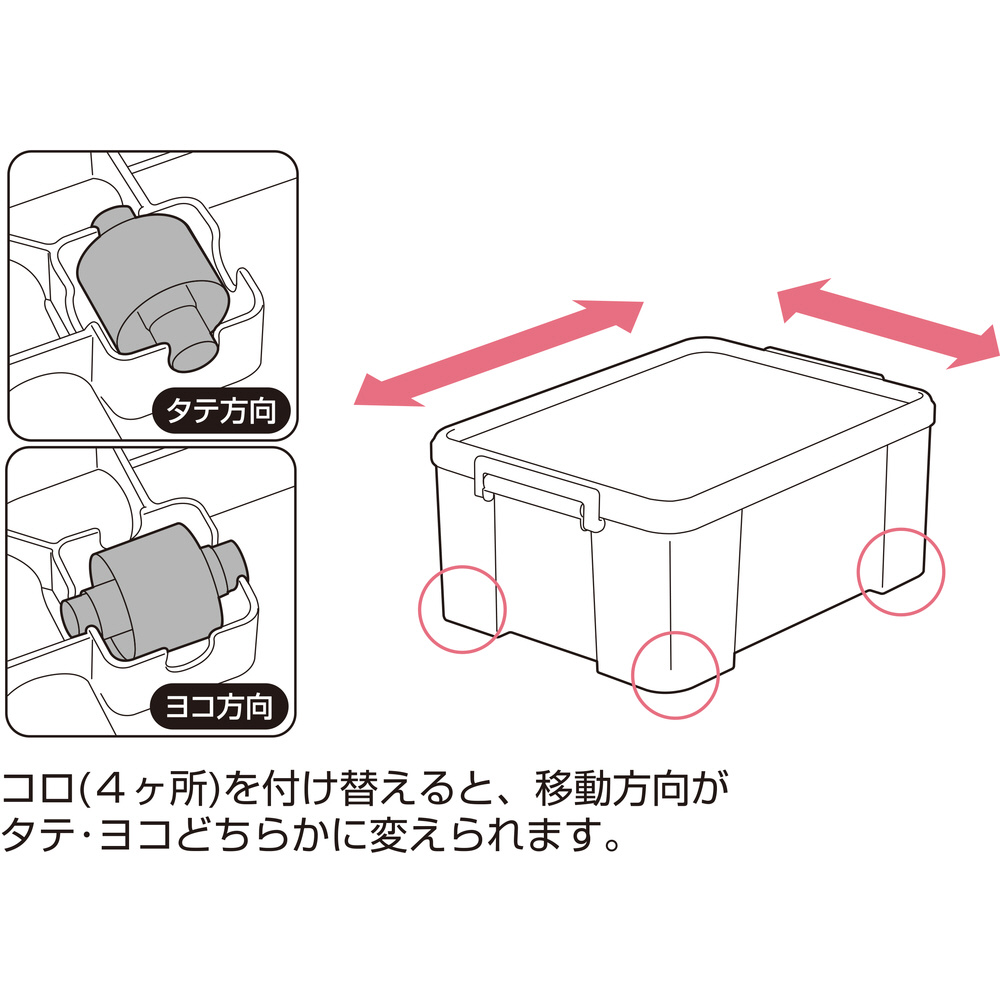 タテ方向

ヨコ方向

コロ(4ヶ所)を付け替えると、移動方向がタテ･ヨコどちらかに変えられます。