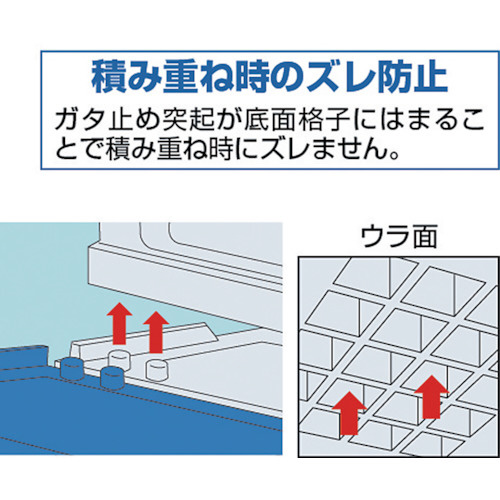 積み重ね時のズレ防止
ガタ止め突起が底面格子にはまることで積み重ね時にズレません。

ウラ面