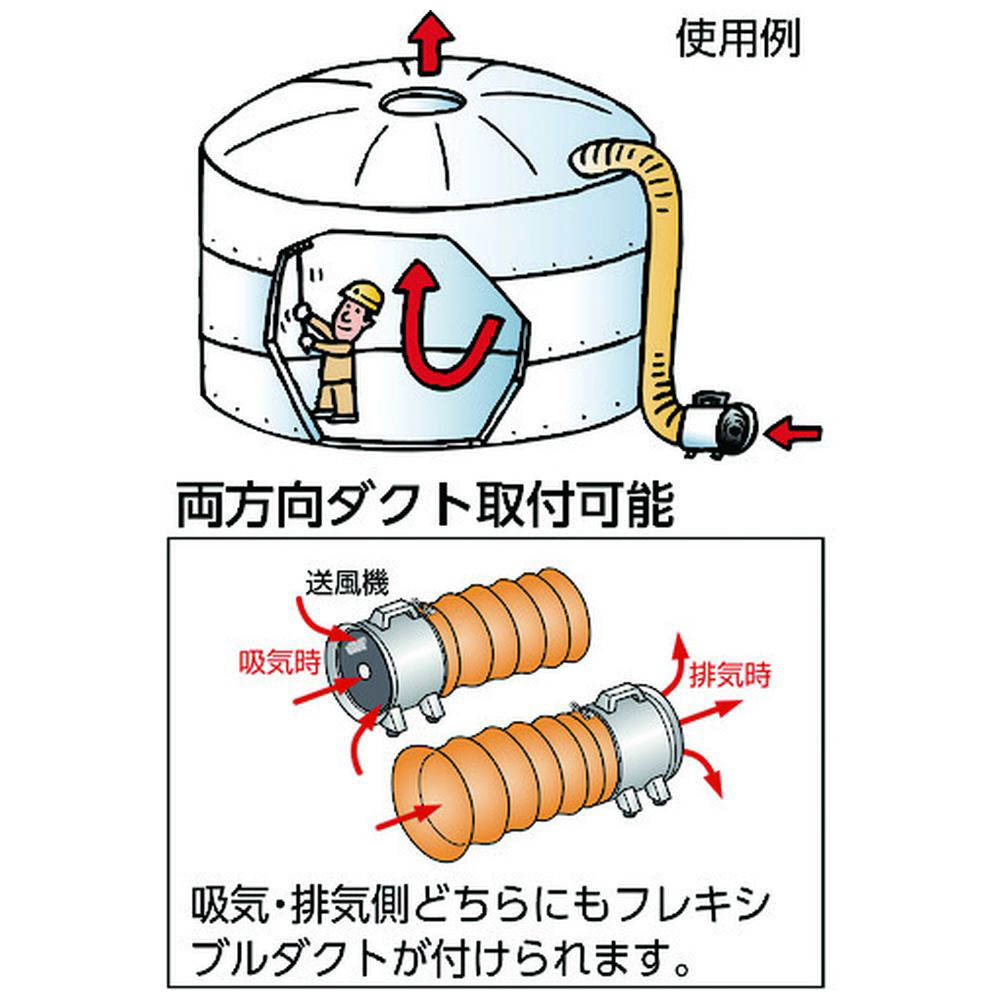 使用例

両方向ダクト取付可能

送風機

吸気時

排気時

吸気・排気側どちらにもフレキシブルダクトが付けられます。