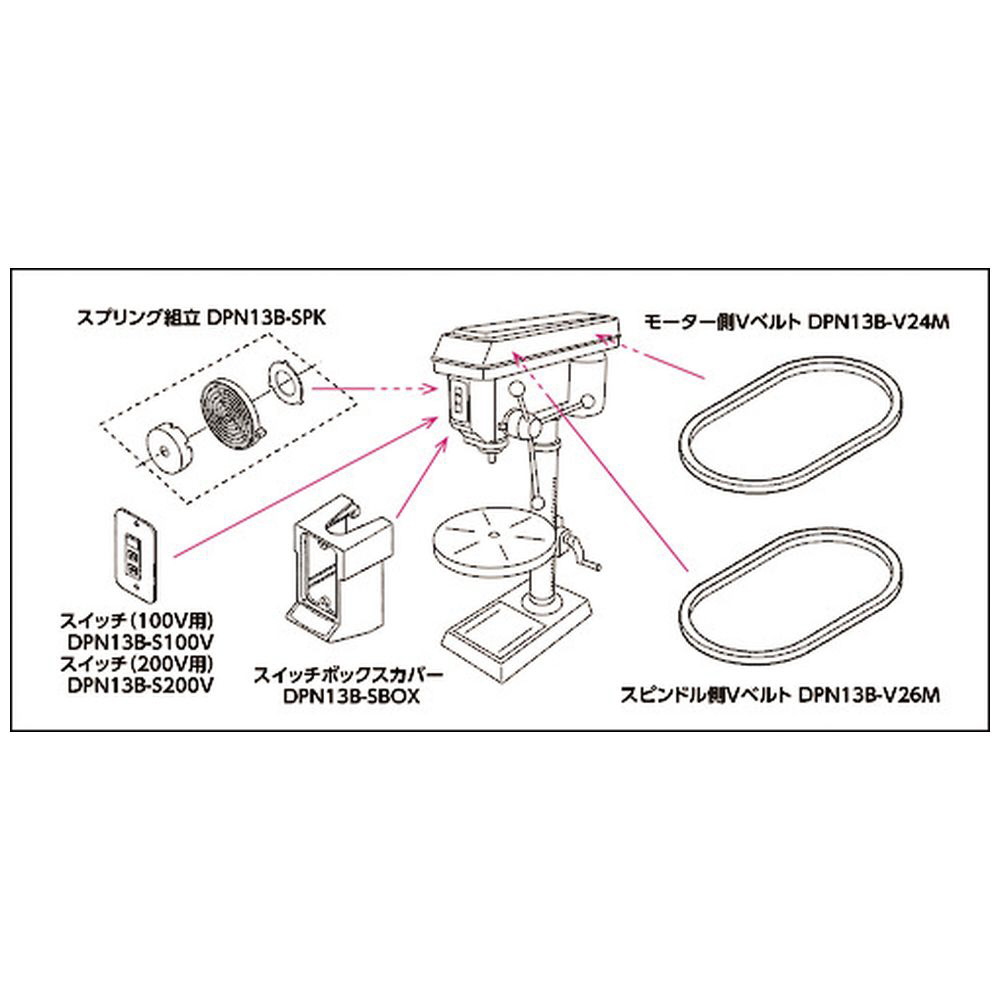 スプリング組立 DPN13B-SPK

モーター側Vベルト DPN13B-V24M

スイッチ(100V用)
DPN13B-S100V
スイッチ(200V用)
DPN13B-S200V

スイッチボックスカバー
DPN13B-SBOX

スピンドル側Vベルト DPN13B-V26M