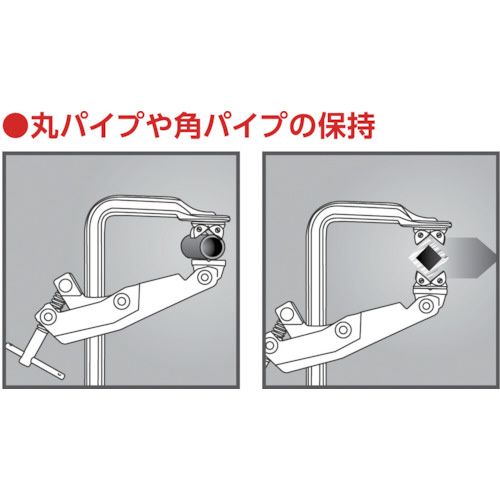 ●丸パイプや角パイプの保持