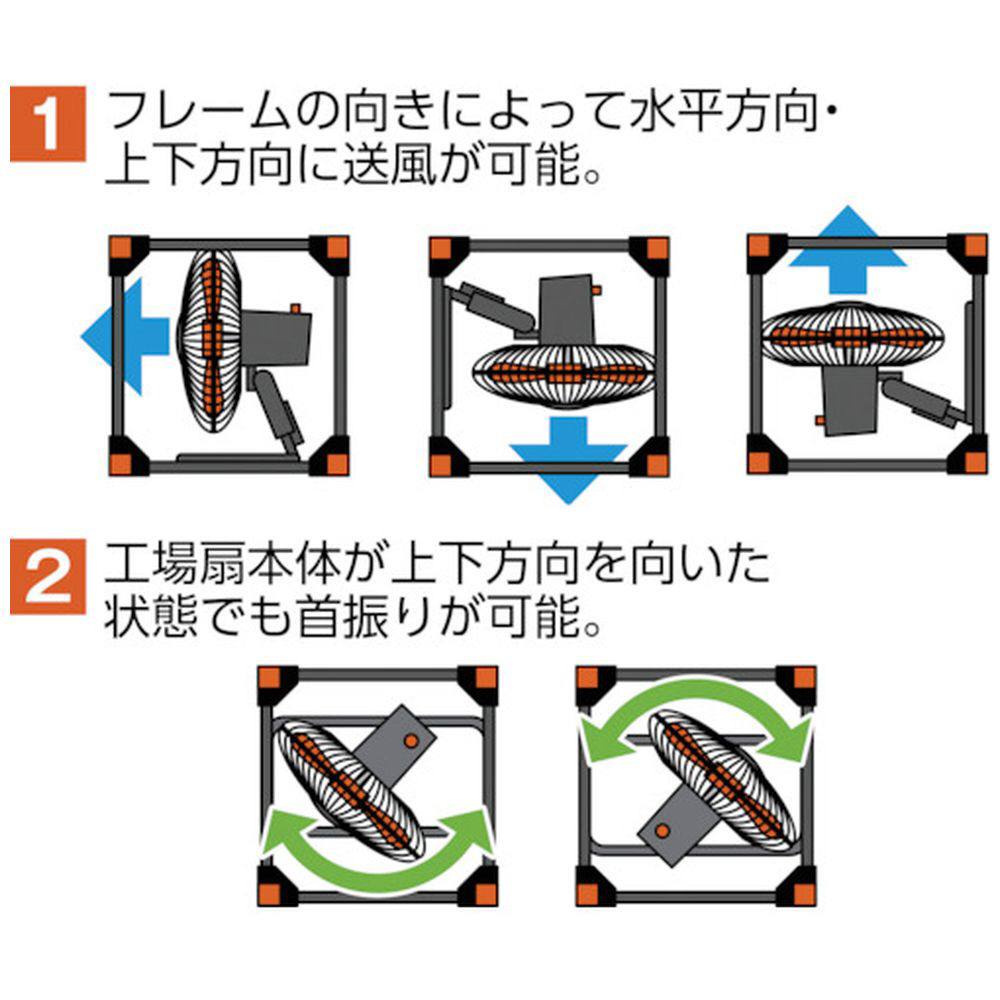 1 フレームの向きによって水平方向・上下方向に送風が可能。

2 工場扇本体が上下方向を向いた状態でも首振りが可能。