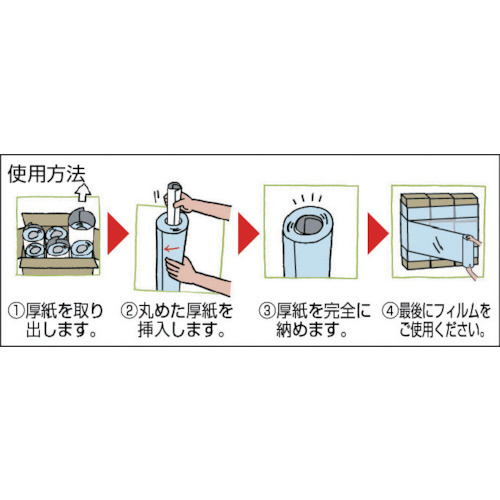 使用方法

①厚紙を取り出します。

②丸めた厚紙を挿入します。

③厚紙を完全に納めます。

④最後にフィルムをご使用ください。