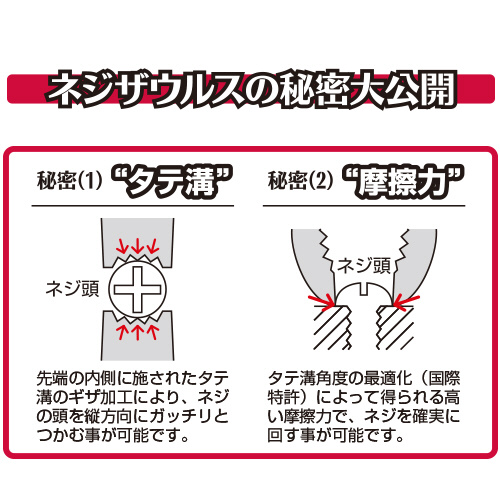 ネジザウルスの秘密大公開

秘密(1) “タテ溝”

ネジ頭

先端の内側に施されたタテ溝のギザ加工により、ネジの頭を縦方向にガッチリとつかむ事が可能です。

秘密(2) “摩擦力”

ネジ頭

タテ溝角度の最適化（国際特許）によって得られる高い摩擦力で、ネジを確実に回す事が可能です。