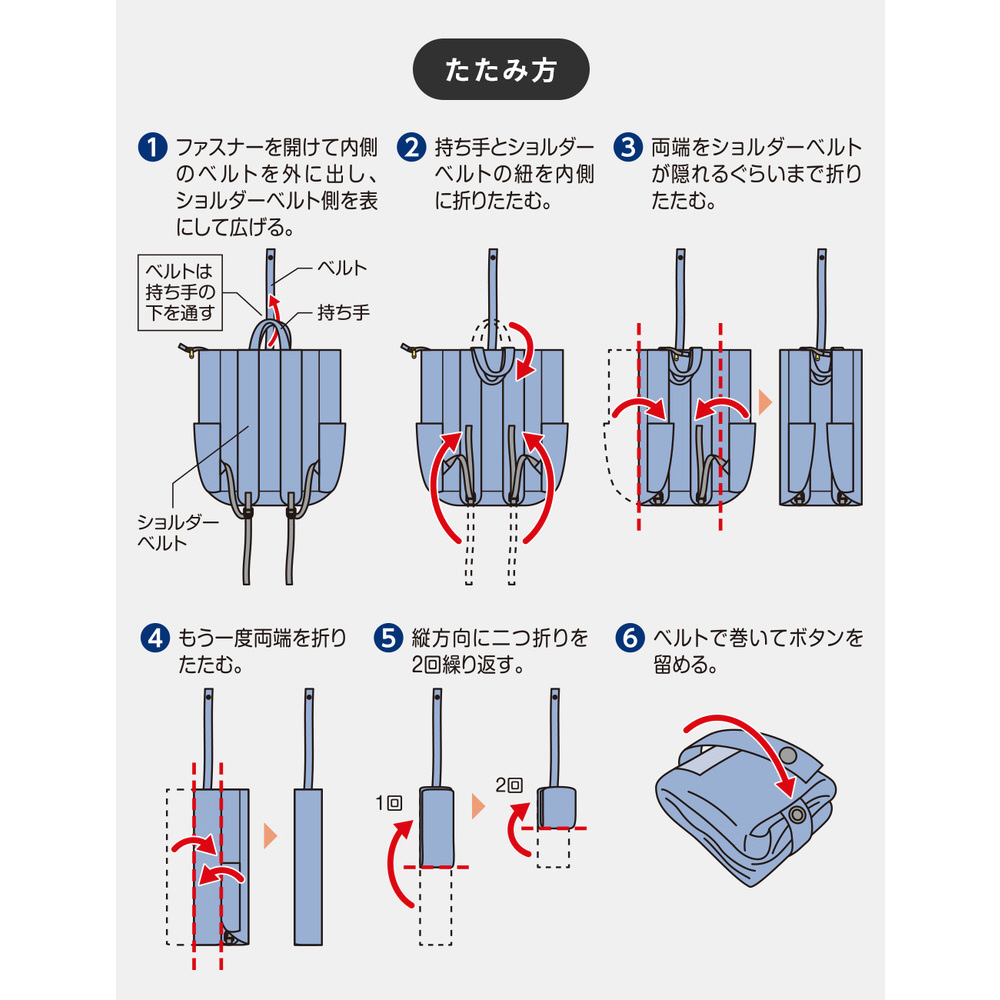 たたみ方

1 ファスナーを開けて内側のベルトを外に出し、ショルダーベルト側を表にして広げる。

ベルトは持ち手の下を通す

ベルト

持ち手

ショルダーベルト

2 持ち手とショルダーベルトの紐を内側に折りたたむ。

3 両端をショルダーベルトが隠れるぐらいまで折りたたむ。

4 もう一度両端を折りたたむ。

5 縦方向に二つ折りを2回繰り返す。

1回

2回

6 ベルトで巻いてボタンを留める。