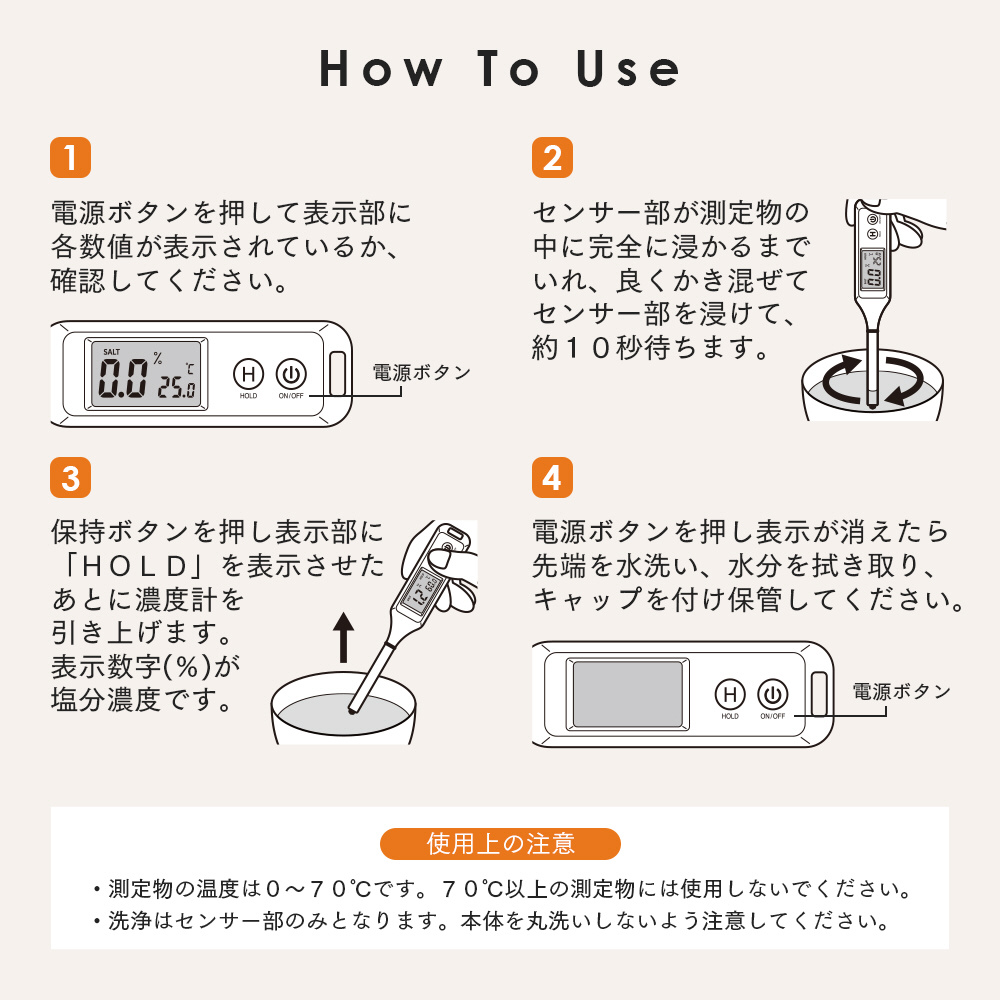 How To Use

1

電源ボタンを押して表示部に各数値が表示されているか、確認してください。

SALT
0.0 %
25.0 ℃
H
HOLD
ON/OFF
電源ボタン

2

センサー部が測定物の中に完全に浸かるまでいれ、良くかき混ぜてセンサー部を浸けて、約１０秒待ちます。

3

保持ボタンを押し表示部に「ＨＯＬＤ」を表示させたあとに濃度計を引き上げます。表示数字(%)が塩分濃度です。

4

電源ボタンを押し表示が消えたら先端を水洗い、水分を拭き取り、キャップを付け保管してください。

H
HOLD
ON/OFF
電源ボタン

使用上の注意

・測定物の温度は０～７０℃です。７０℃以上の測定物には使用しないでください。
・洗浄はセンサー部のみとなります。本体を丸洗いしないよう注意してください。