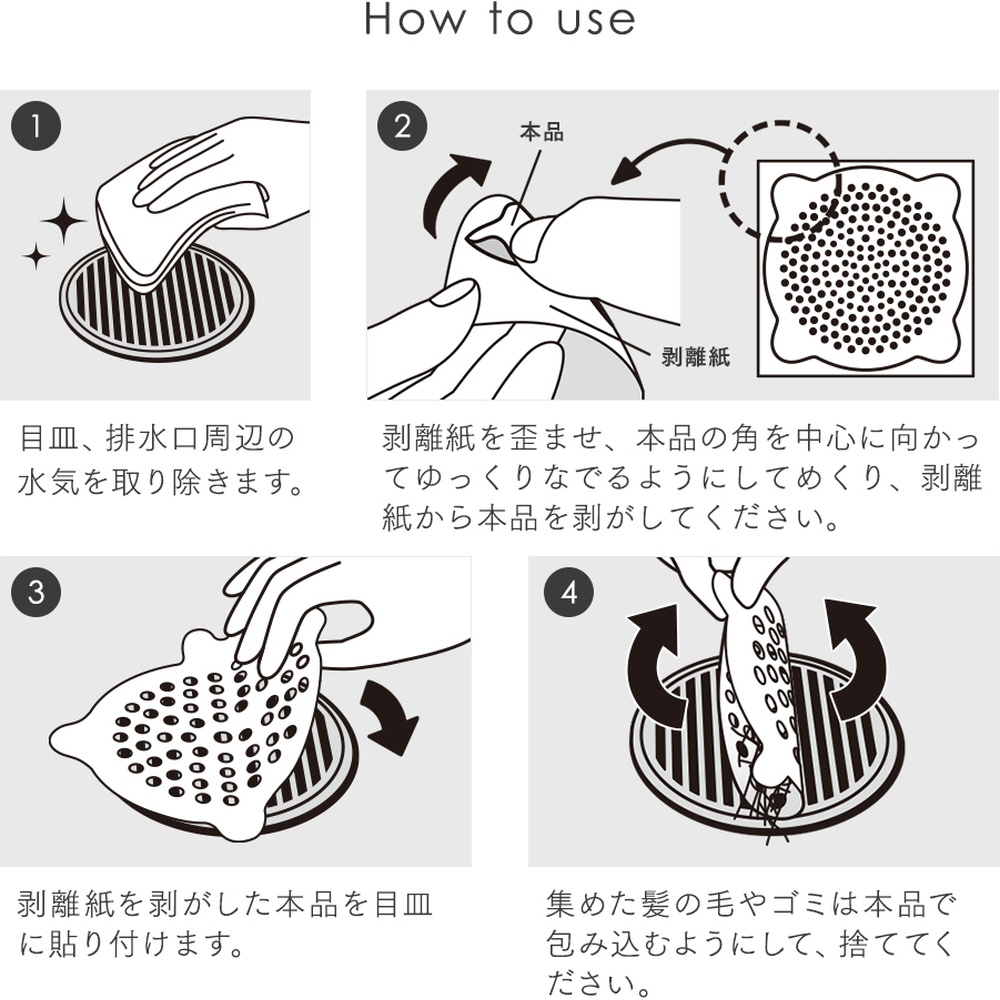 How to use

1

目皿、排水口周辺の水気を取り除きます。

2

本品

剥離紙

剥離紙を歪ませ、本品の角を中心に向かってゆっくりなでるようにしてめくり、剥離紙から本品を剥がしてください。

3

剥離紙を剥がした本品を目皿に貼り付けます。

4

集めた髪の毛やゴミは本品で包み込むようにして、捨ててください。