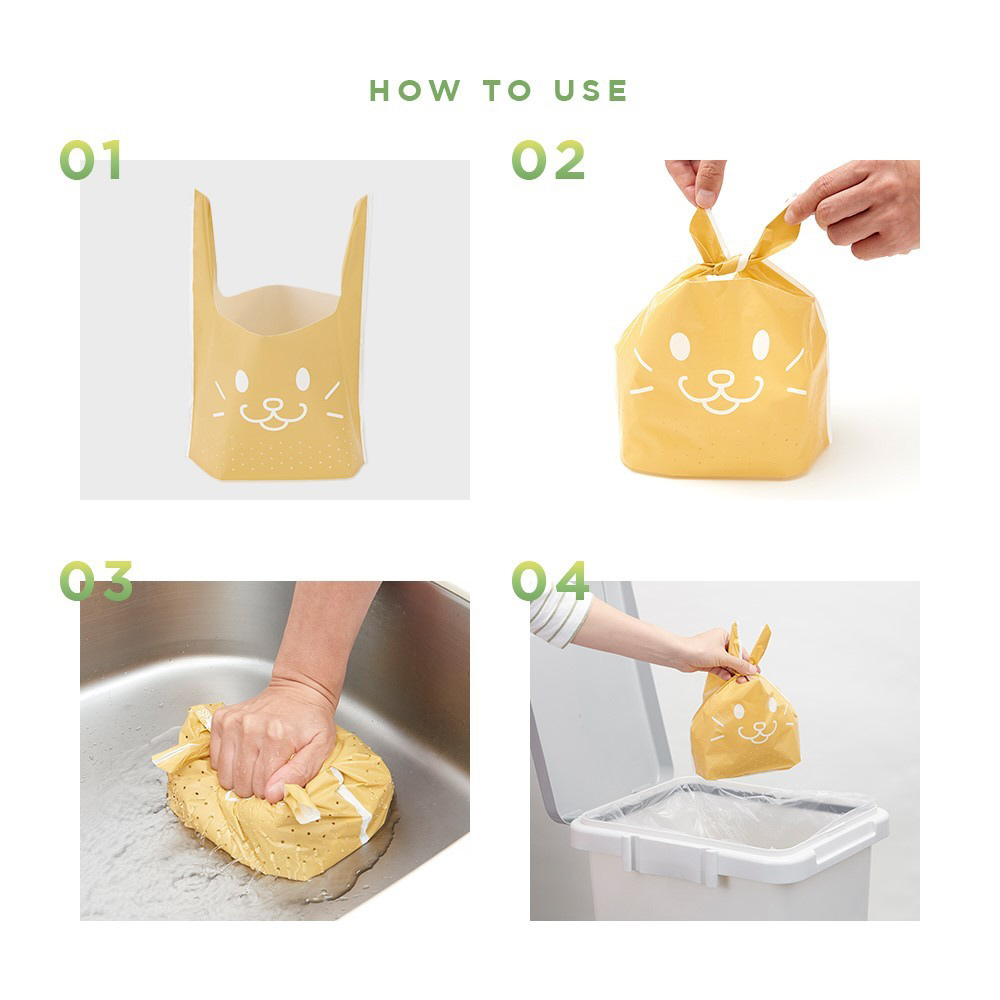 HOW TO USE

01

02

03

04