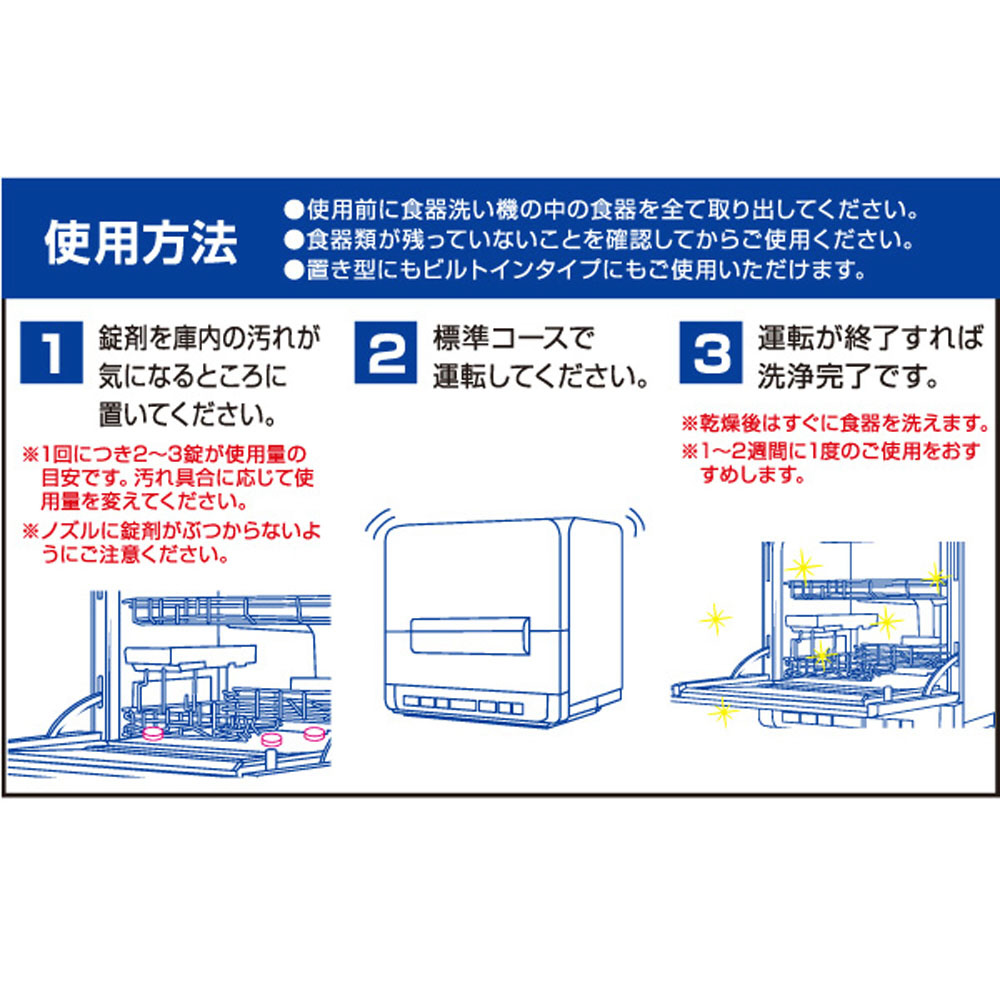 使用方法

●使用前に食器洗い機の中の食器を全て取り出してください。
●食器類が残っていないことを確認してからご使用ください。
●置き型にもビルトインタイプにもご使用いただけます。

1 錠剤を庫内の汚れが気になるところに置いてください。

※1回につき2～3錠が使用量の目安です。汚れ具合に応じて使用量を変えてください。
※ノズルに錠剤がぶつからないようにご注意ください。

2 標準コースで運転してください。

3 運転が終了すれば洗浄完了です。

※乾燥後はすぐに食器を洗えます。
※1～2週間に1度のご使用をおすすめします。