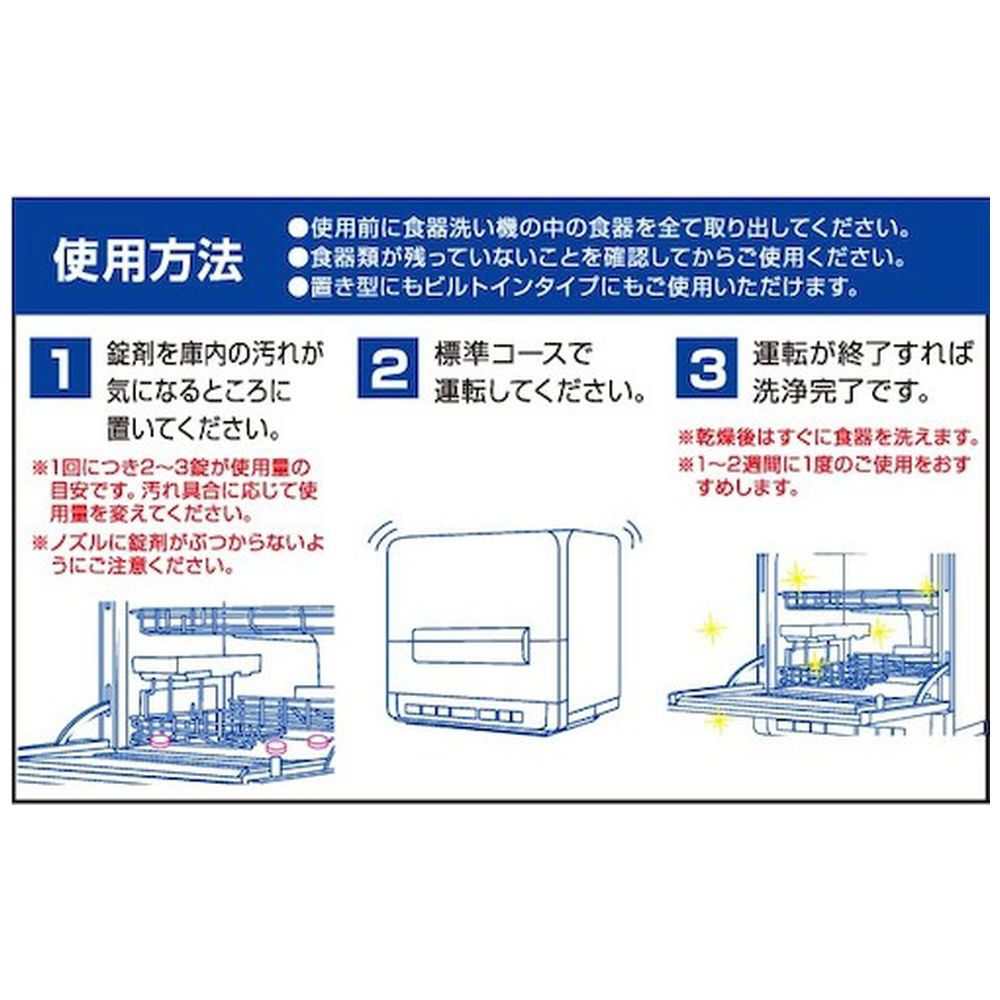 使用方法

●使用前に食器洗い機の中の食器を全て取り出してください。
●食器類が残っていないことを確認してからご使用ください。
●置き型にもビルトインタイプにもご使用いただけます。

1 錠剤を庫内の汚れが気になるところに置いてください。

※1回につき2~3錠が使用量の目安です。汚れ具合に応じて使用量を変えてください。
※ノズルに錠剤がぶつからないようにご注意ください。

2 標準コースで運転してください。

3 運転が終了すれば洗浄完了です。

※乾燥後はすぐに食器を洗えます。
※1~2週間に1度のご使用をおすすめします。