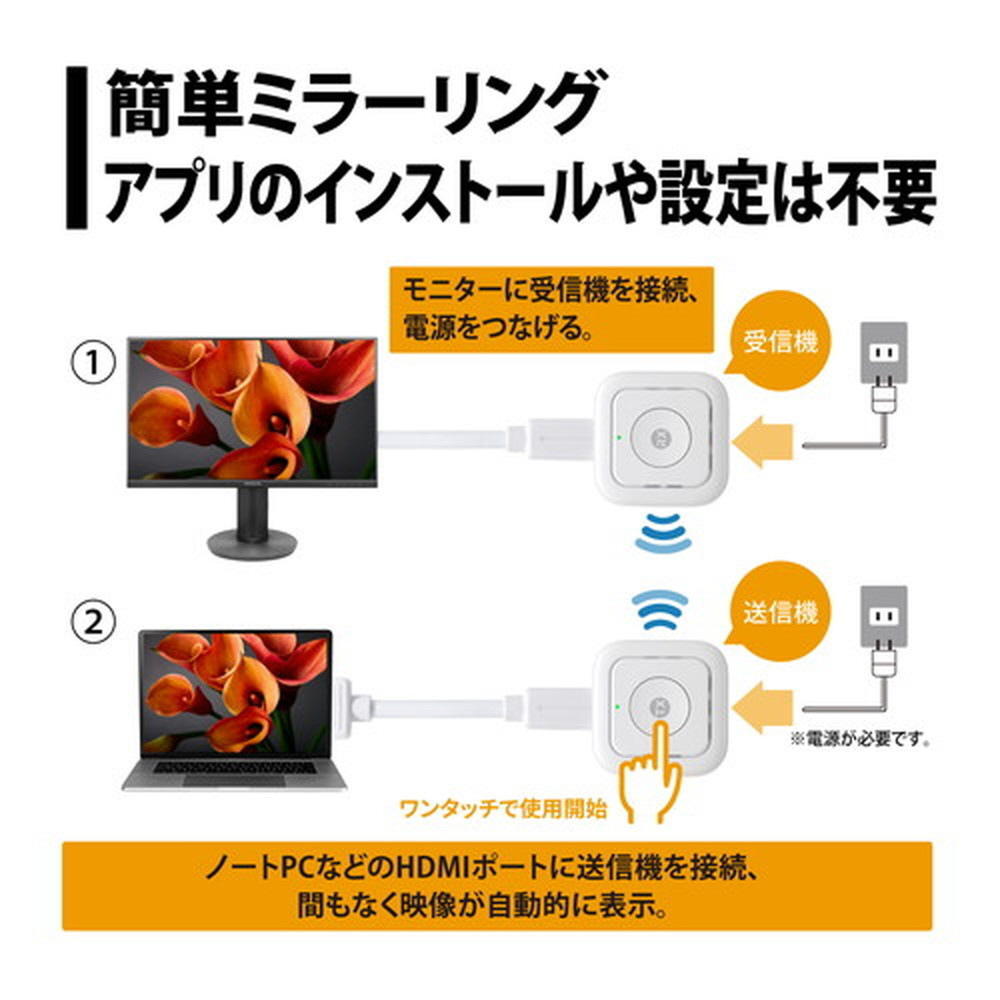 簡単ミラーリング
アプリのインストールや設定は不要

モニターに受信機を接続、電源をつなげる。

①

受信機

②

送信機

※電源が必要です。

ワンタッチで使用開始

ノートPCなどのHDMIポートに送信機を接続、間もなく映像が自動的に表示。