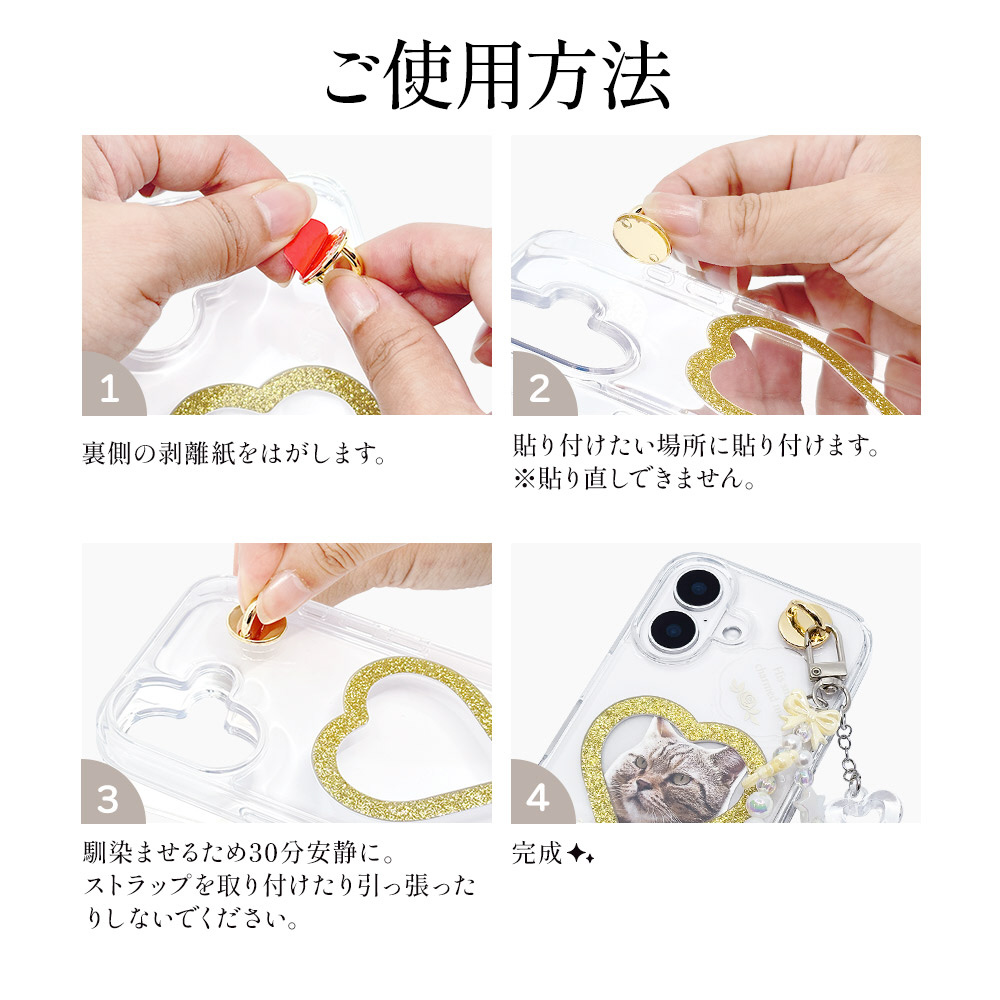 ご使用方法

1

裏側の剥離紙をはがします。

2

貼り付けたい場所に貼り付けます。
※貼り直しできません。

3

馴染ませるため30分安静に。
ストラップを取り付けたり引っ張ったりしないでください。

4

完成✦