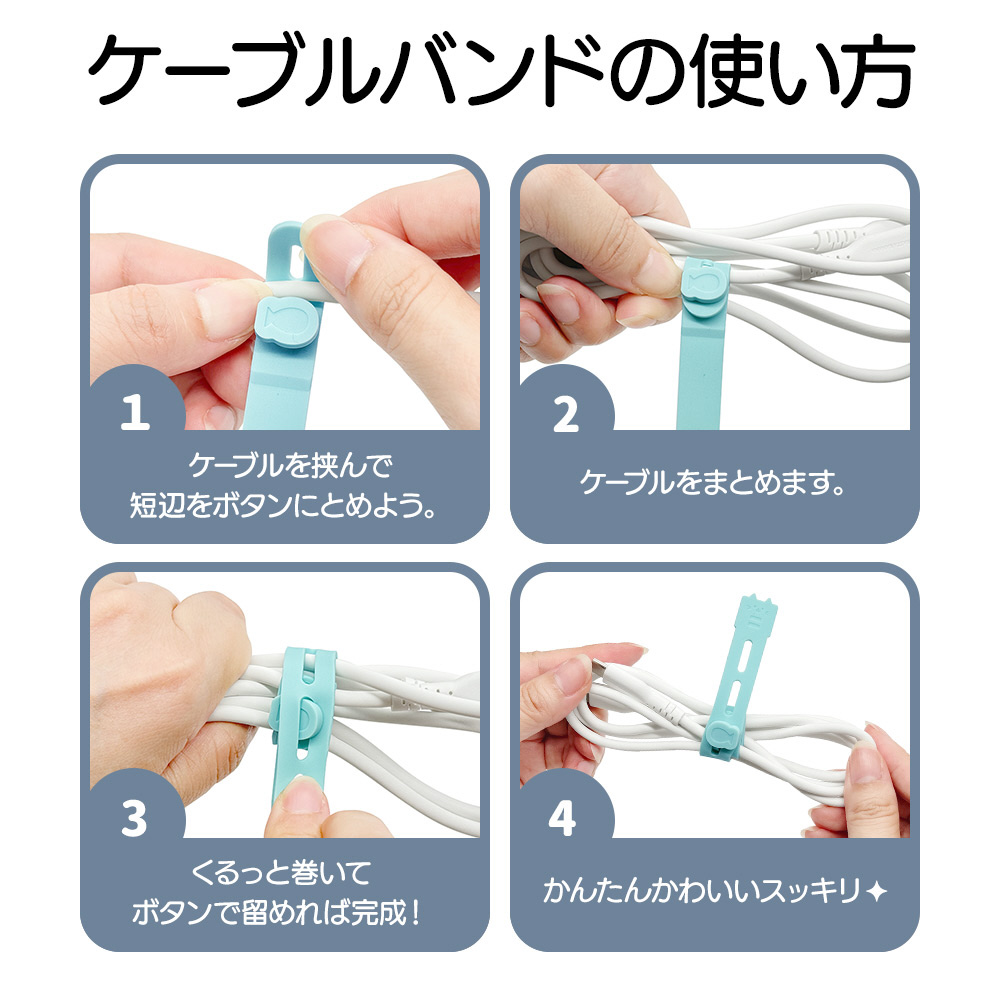 ケーブルバンドの使い方

1

ケーブルを挟んで
短辺をボタンにとめよう。

2

ケーブルをまとめます。

3

くるっと巻いて
ボタンで留めれば完成！

4

かんたんかわいいスッキリ✦