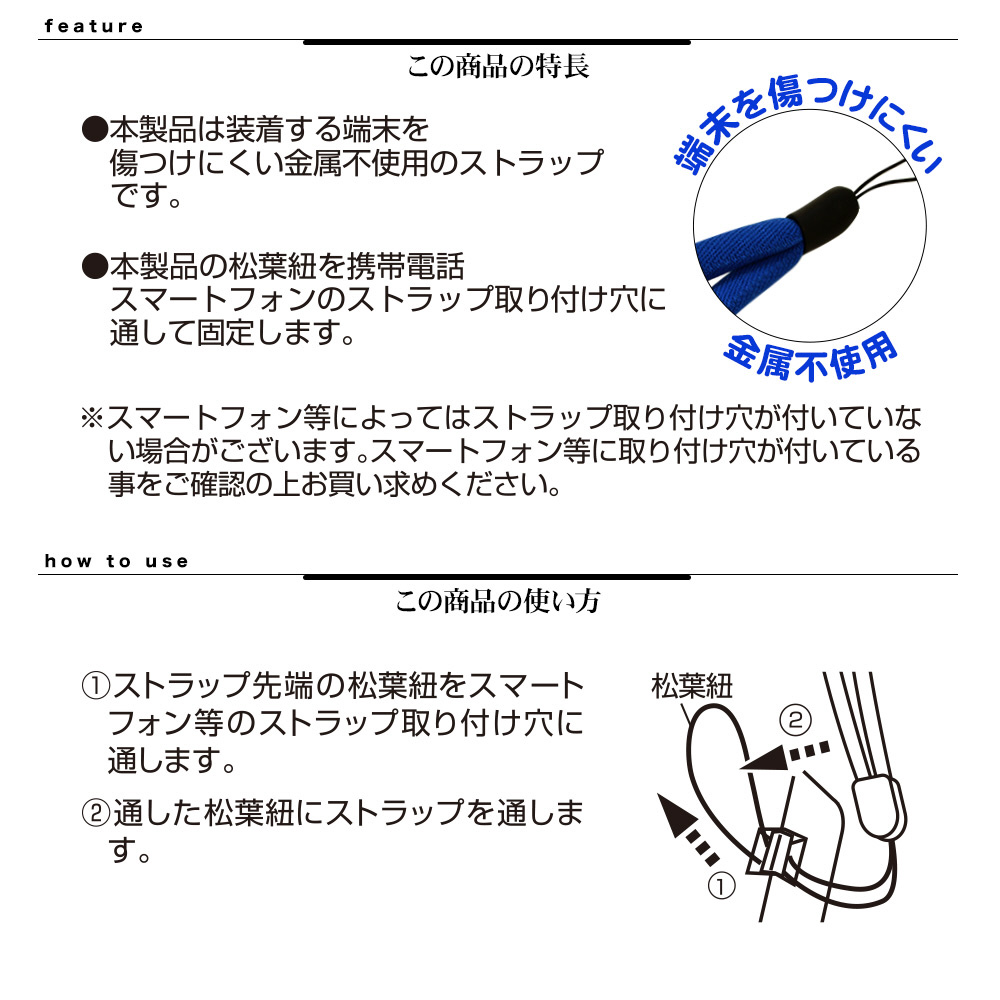 feature

この商品の特長

●本製品は装着する端末を傷つけにくい金属不使用のストラップです。

●本製品の松葉紐を携帯電話スマートフォンのストラップ取り付け穴に通して固定します。

端末を傷つけにくい

金属不使用

※スマートフォン等によってはストラップ取り付け穴が付いていない場合がございます。スマートフォン等に取り付け穴が付いている事をご確認の上お買い求めください。

how to use

この商品の使い方

①ストラップ先端の松葉紐をスマートフォン等のストラップ取り付け穴に通します。

②通した松葉紐にストラップを通します。

松葉紐

②

①