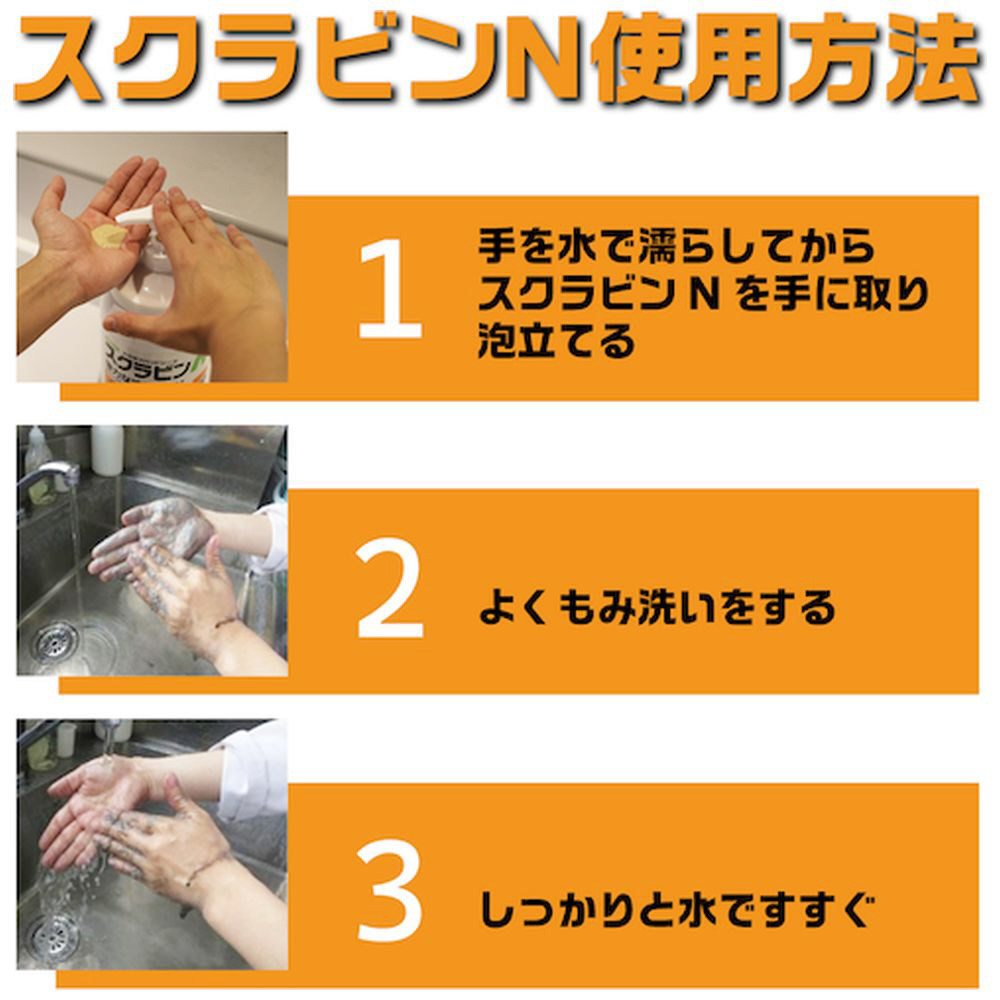 スクラビンN使用方法

1 手を水で濡らしてから スクラビン N を手に取り 泡立てる

スクラビン

2 よくもみ洗いをする

3 しっかりと水ですすぐ