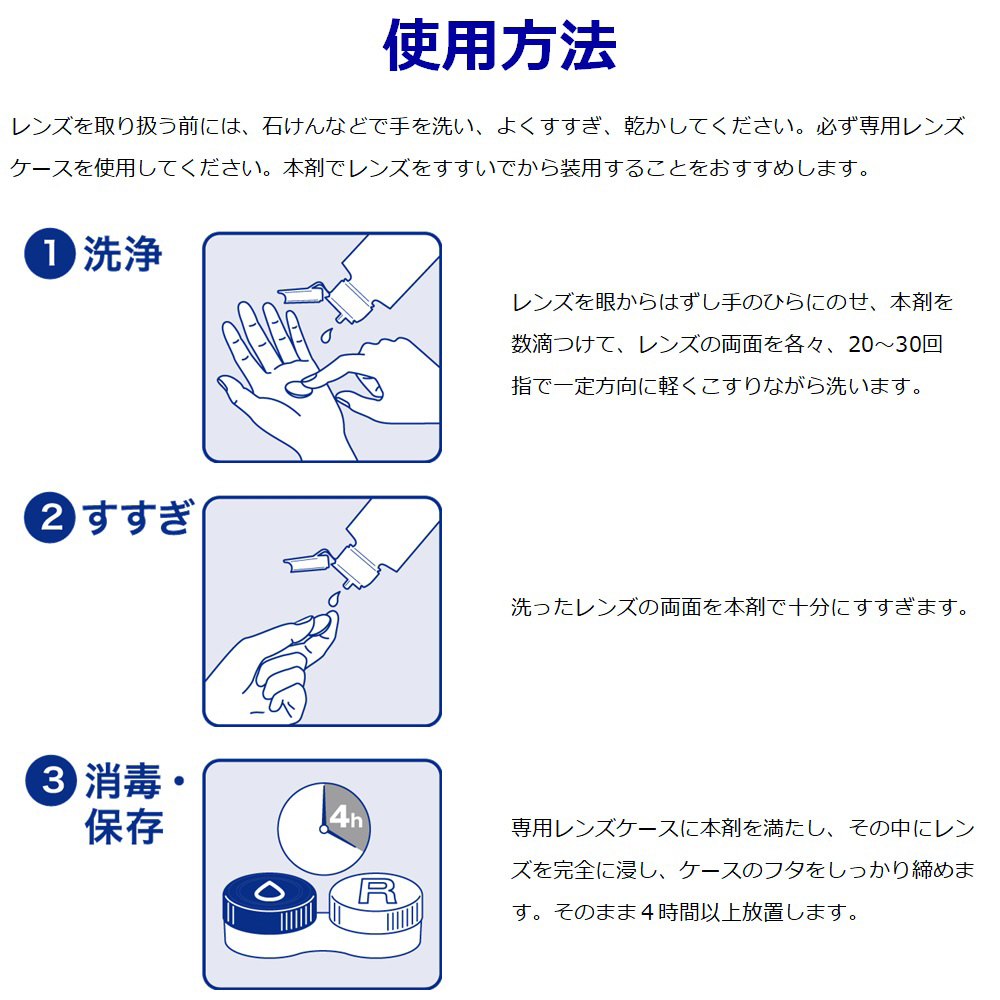 使用方法

レンズを取り扱う前には、石けんなどで手を洗い、よくすすぎ、乾かしてください。必ず専用レンズケースを使用してください。本剤でレンズをすすいでから装用することをおすすめします。

1 洗浄

レンズを眼からはずし手のひらにのせ、本剤を数滴つけて、レンズの両面を各々、20～30回指で一定方向に軽くこすりながら洗います。

2 すすぎ

洗ったレンズの両面を本剤で十分にすすぎます。

3 消毒・保存

4h

R

専用レンズケースに本剤を満たし、その中にレンズを完全に浸し、ケースのフタをしっかり締めます。そのまま４時間以上放置します。