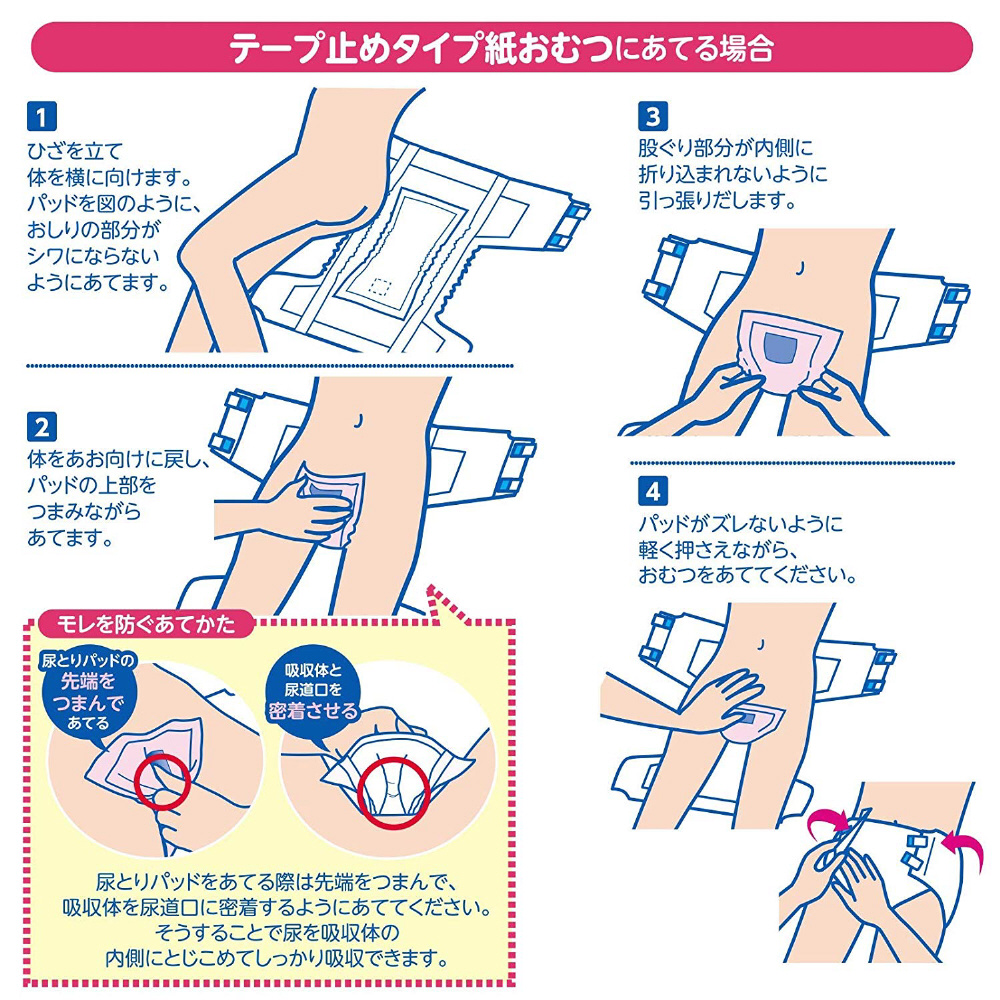 テープ止めタイプ紙おむつにあてる場合

1
ひざを立て体を横に向けます。パッドを図のように、おしりの部分がシワにならないようにあてます。

2
体をあお向けに戻し、パッドの上部をつまみながらあてます。

モレを防ぐあてかた

尿とりパッドの先端をつまんであてる

吸収体と尿道口を密着させる

尿とりパッドをあてる際は先端をつまんで、吸収体を尿道口に密着するようにあててください。そうすることで尿を吸収体の内側にとじこめてしっかり吸収できます。

3
股ぐり部分が内側に折り込まれないように引っ張りだします。

4
パッドがズレないように軽く押さえながら、おむつをあててください。