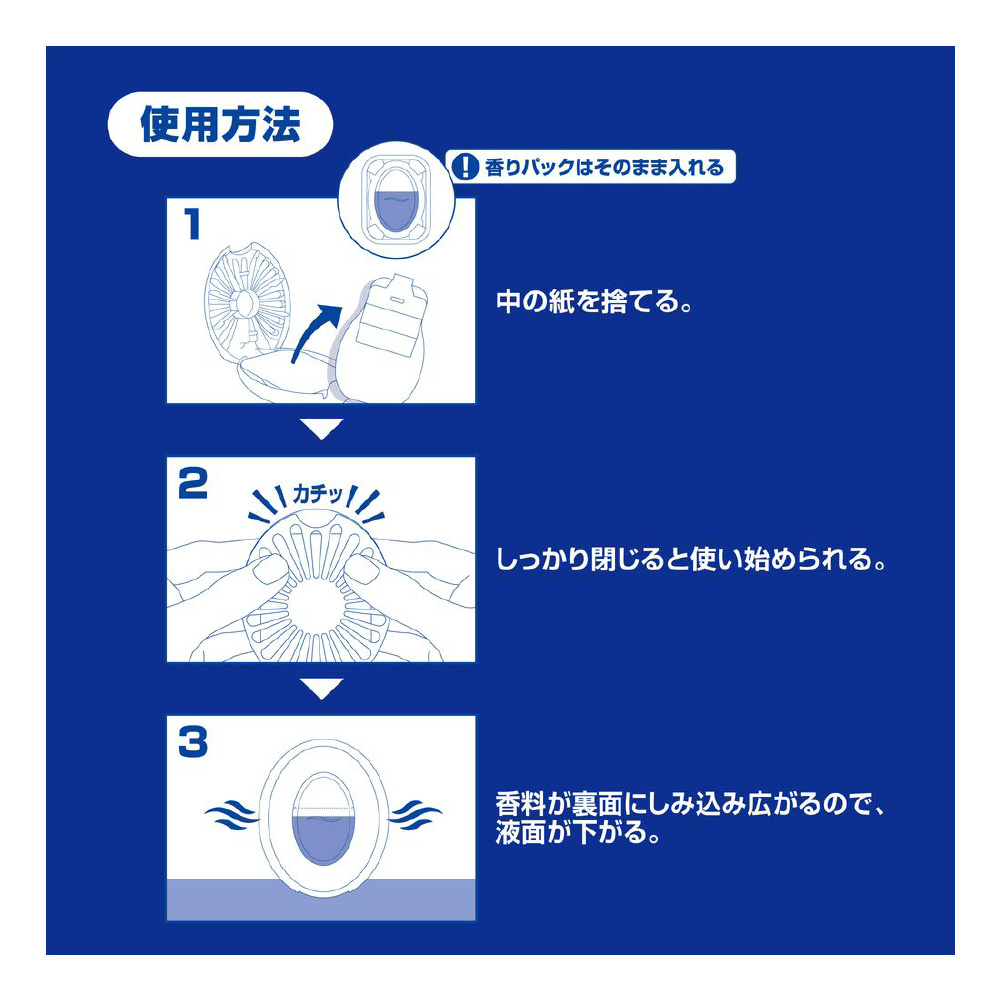 使用方法

! 香りパックはそのまま入れる

1

中の紙を捨てる。

2

カチッ

しっかり閉じると使い始められる。

3

香料が裏面にしみ込み広がるので、液面が下がる。