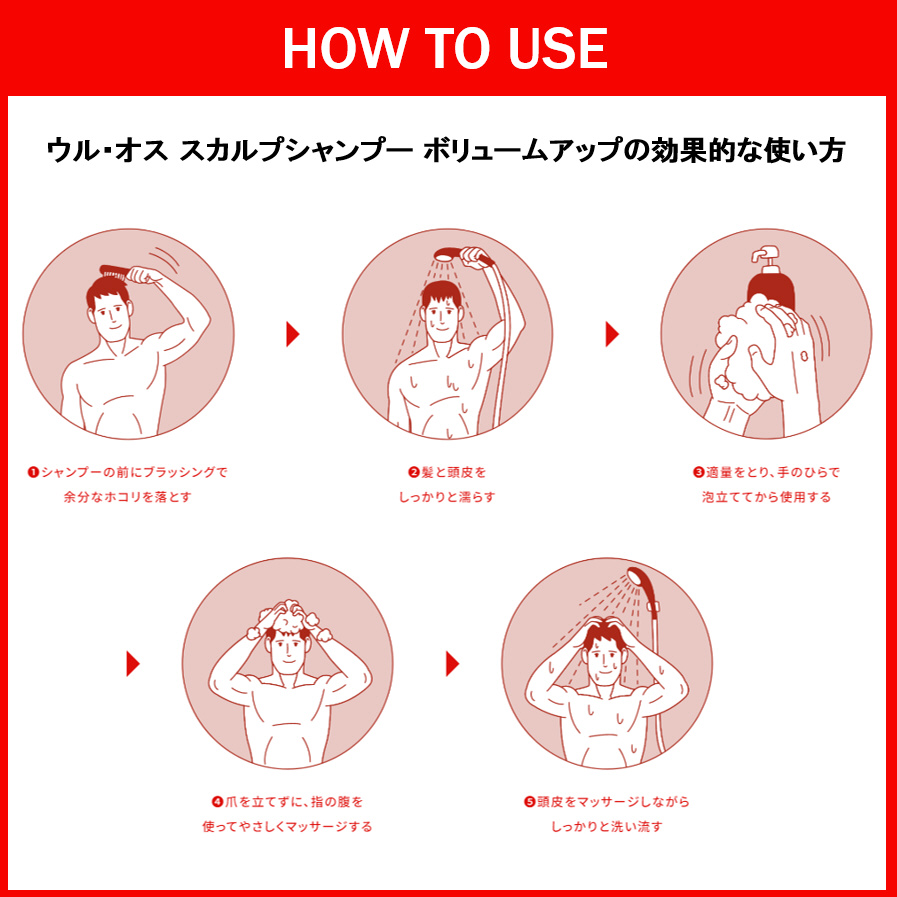 HOW TO USE

ウル・オス スカルプシャンプー ボリュームアップの効果的な使い方

❶シャンプーの前にブラッシングで余分なホコリを落とす

❷髪と頭皮をしっかりと濡らす

❸適量をとり、手のひらで泡立ててから使用する

❹爪を立てずに、指の腹を使ってやさしくマッサージする

❺頭皮をマッサージしながらしっかりと洗い流す