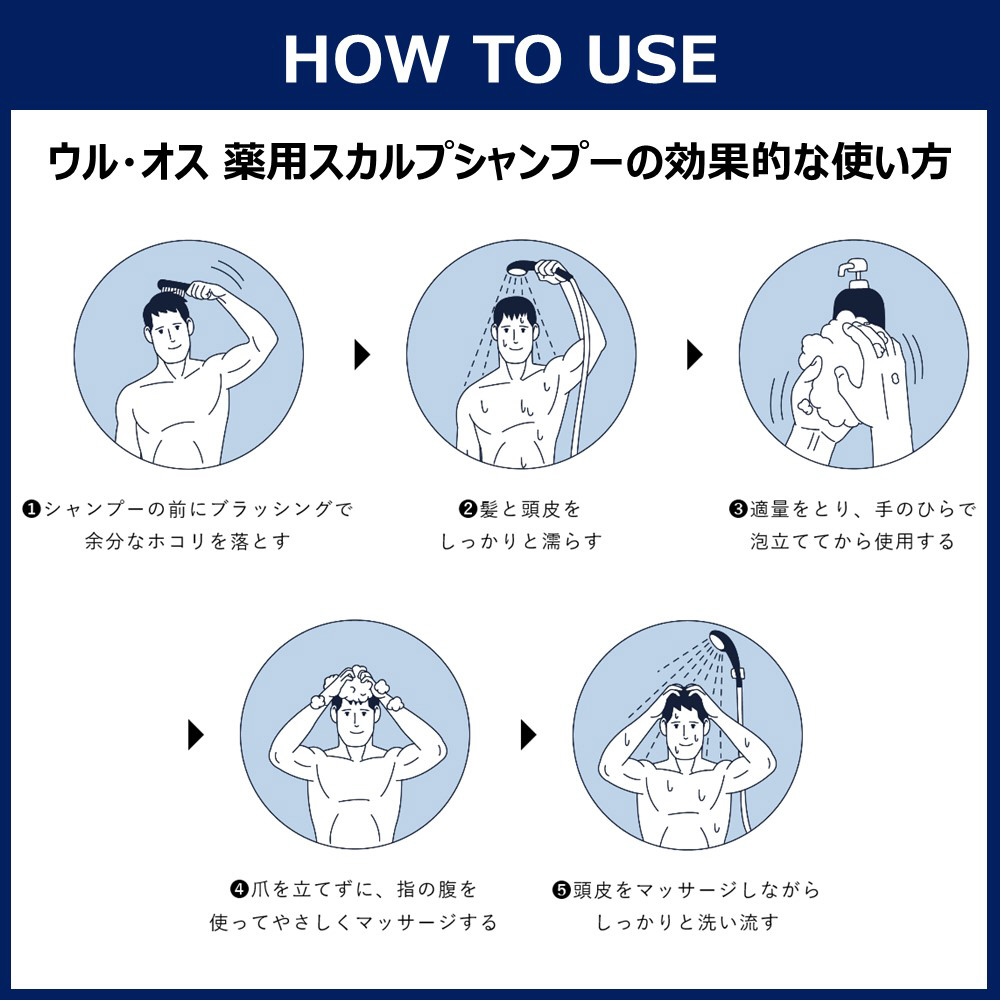 HOW TO USE

ウル・オス 薬用スカルプシャンプーの効果的な使い方

❶シャンプーの前にブラッシングで余分なホコリを落とす

❷髪と頭皮をしっかりと濡らす

❸適量をとり、手のひらで泡立ててから使用する

❹爪を立てずに、指の腹を使ってやさしくマッサージする

❺頭皮をマッサージしながらしっかりと洗い流す