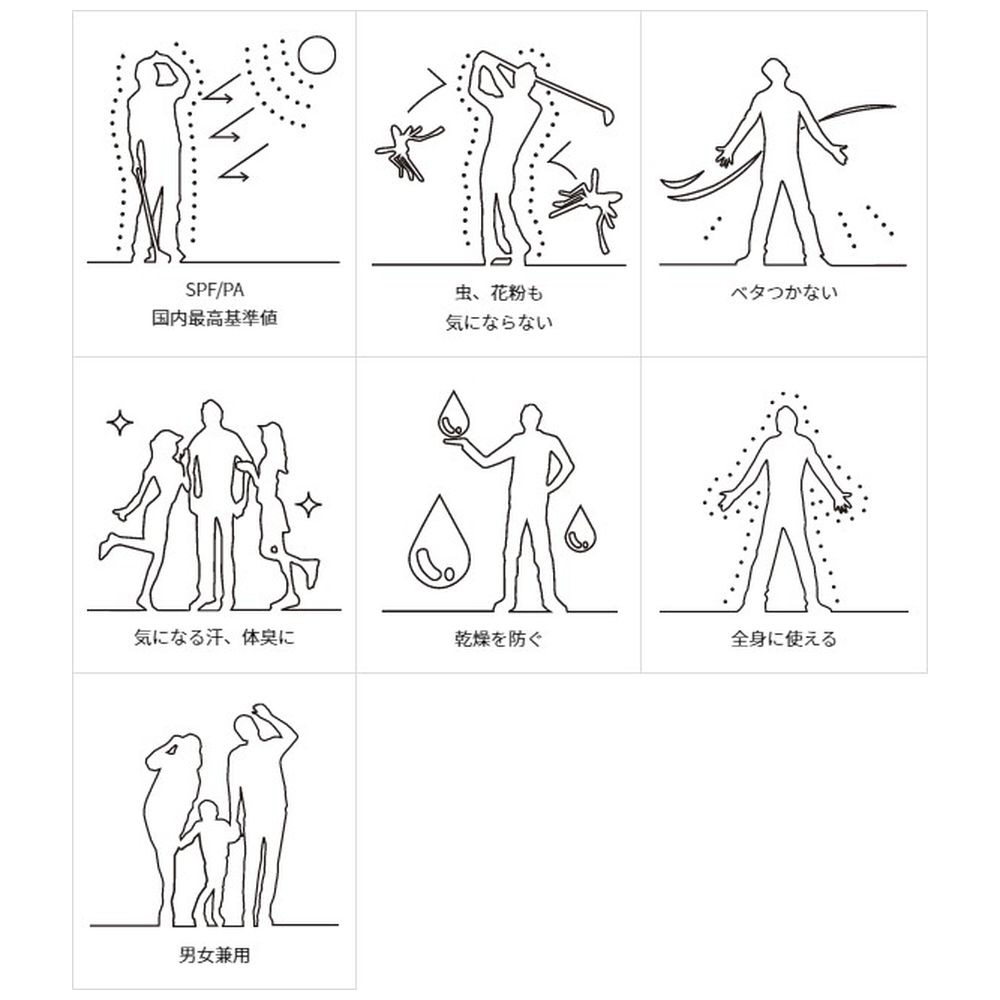 SPF/PA
国内最高基準値

虫、花粉も
気にならない

ベタつかない

気になる汗、体臭に

乾燥を防ぐ

全身に使える

男女兼用