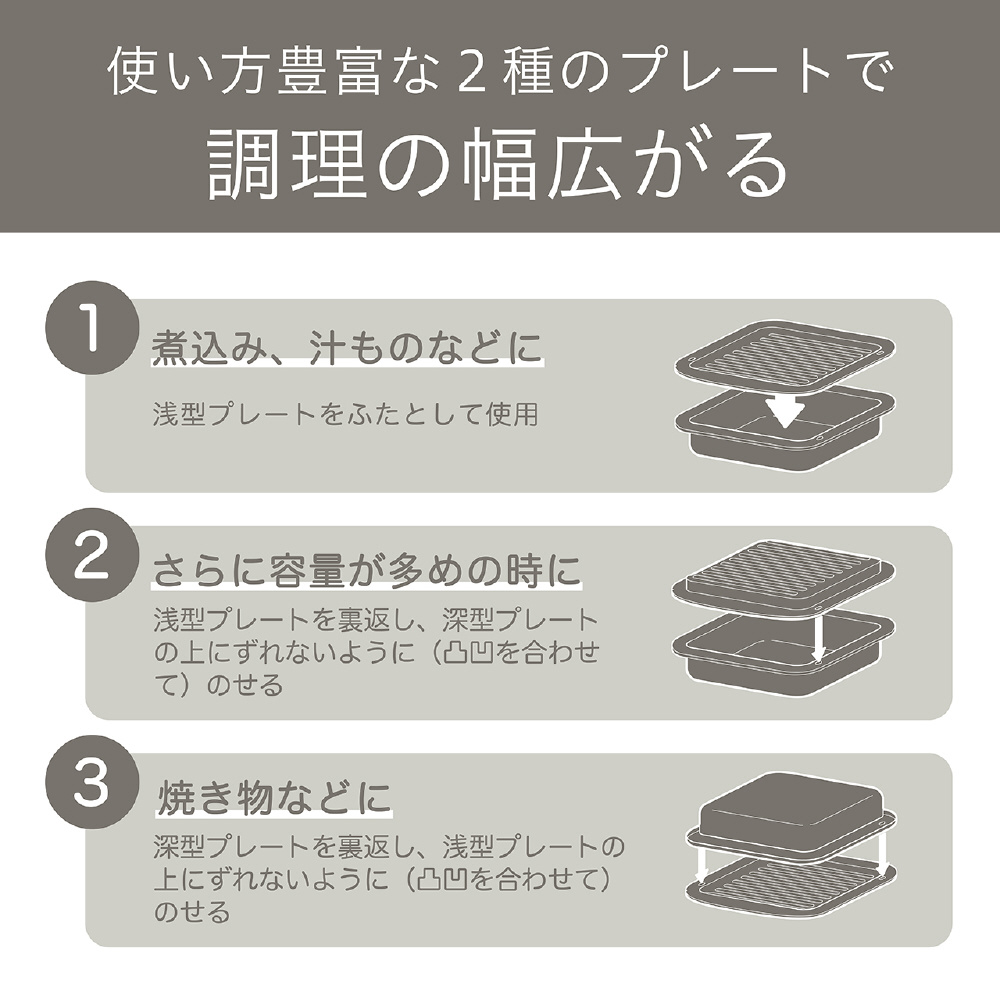 使い方豊富な２種のプレートで
調理の幅広がる

1
煮込み、汁ものなどに
浅型プレートをふたとして使用

2
さらに容量が多めの時に
浅型プレートを裏返し、深型プレートの上にずれないように（凸凹を合わせて）のせる

3
焼き物などに
深型プレートを裏返し、浅型プレートの上にずれないように（凸凹を合わせて）のせる