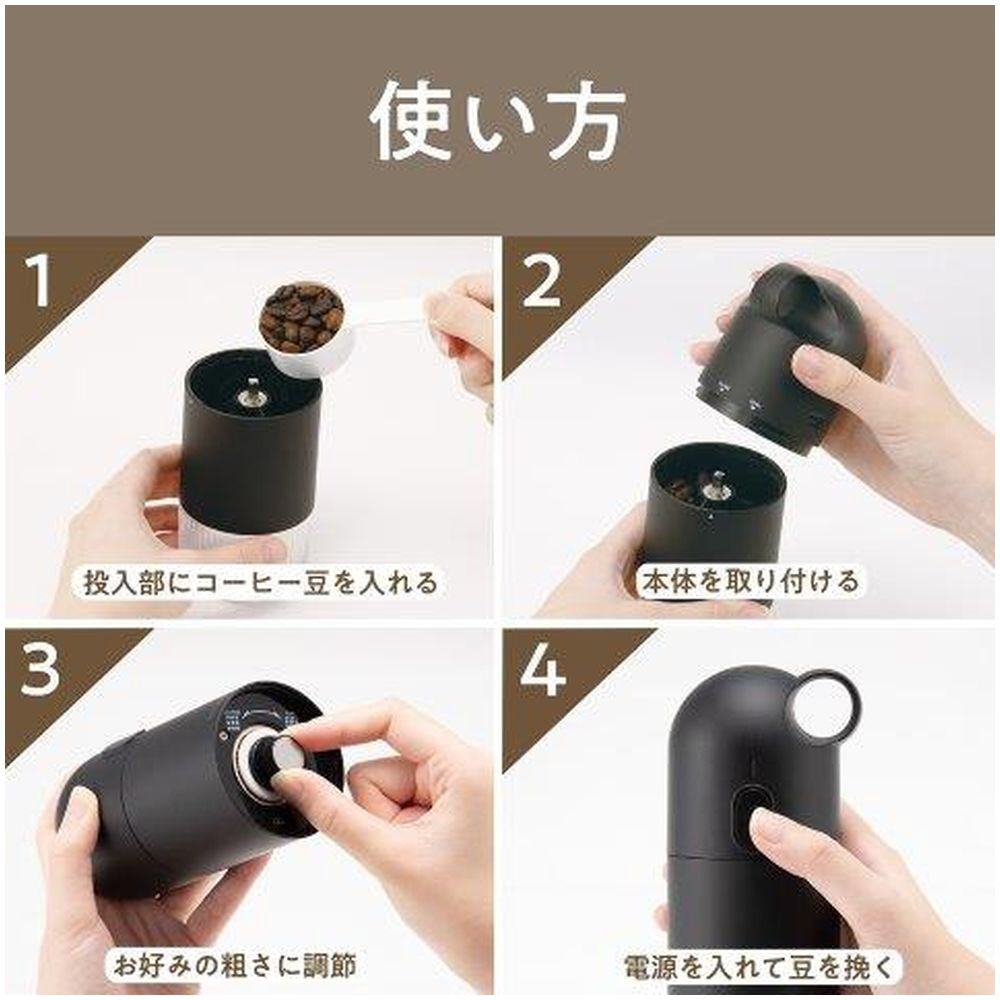 使い方

1
投入部にコーヒー豆を入れる

2
本体を取り付ける

3
お好みの粗さに調節

4
電源を入れて豆を挽く