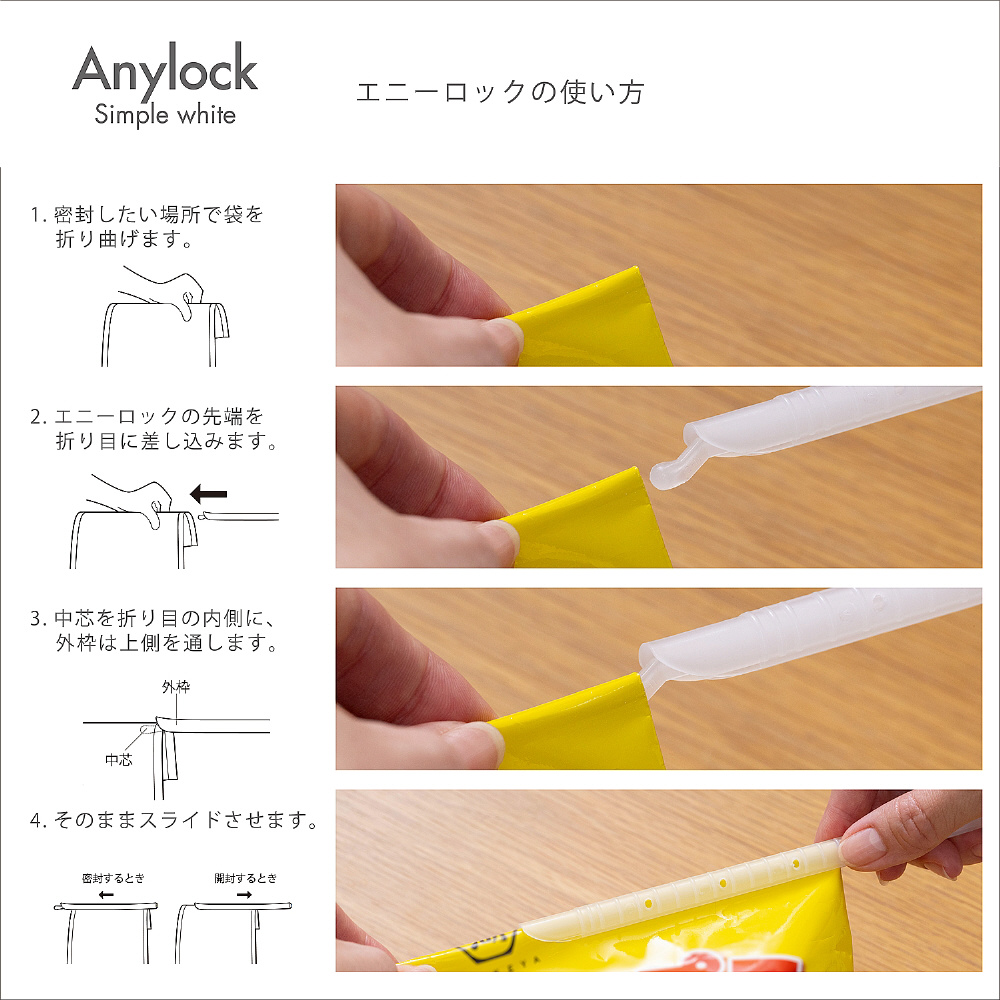 Anylock
Simple white

エニーロックの使い方

1. 密封したい場所で袋を折り曲げます。

2. エニーロックの先端を折り目に差し込みます。

3. 中芯を折り目の内側に、外枠は上側を通します。

外枠

中芯

4. そのままスライドさせます。

密封するとき

開封するとき