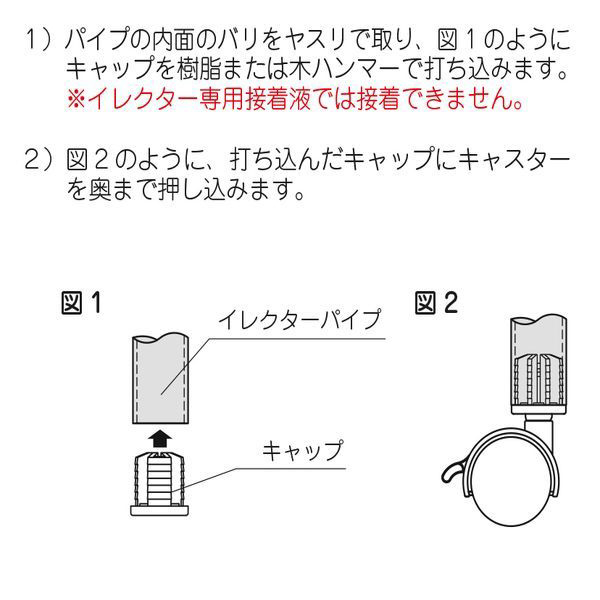 1）パイプの内面のバリをヤスリで取り、図１のようにキャップを樹脂または木ハンマーで打ち込みます。
※イレクター専用接着液では接着できません。

2）図２のように、打ち込んだキャップにキャスターを奥まで押し込みます。

図１

イレクターパイプ

キャップ

図２