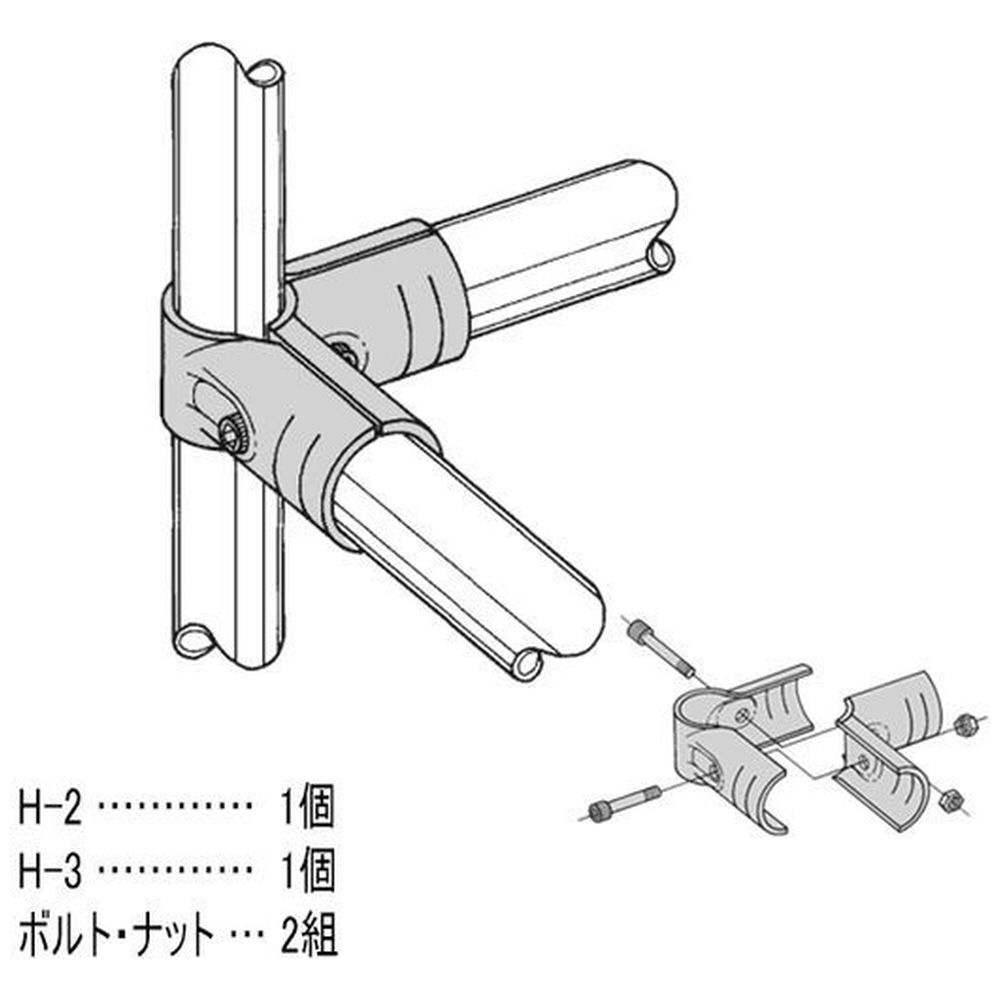 H-2 ………… 1個
H-3 ………… 1個
ボルト・ナット … 2組