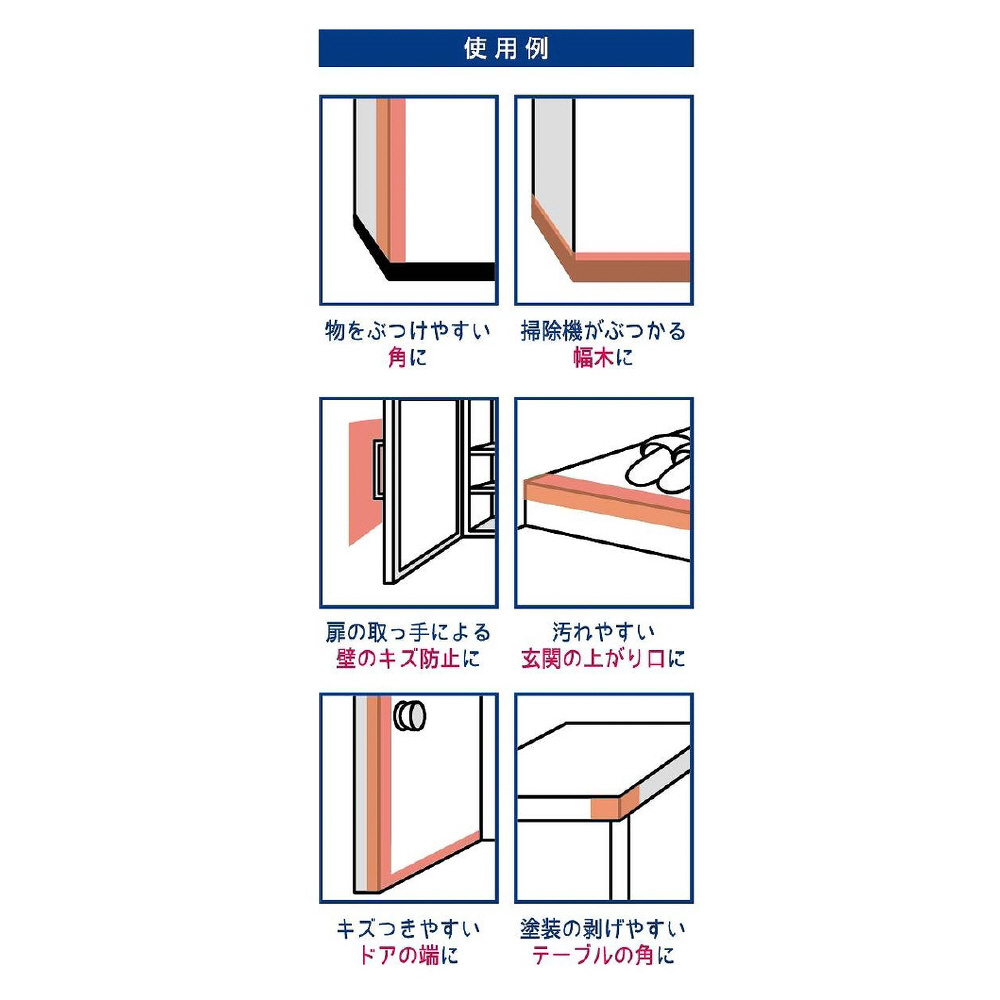 使用例

物をぶつけやすい
角に

掃除機がぶつかる
幅木に

扉の取っ手による
壁のキズ防止に

汚れやすい
玄関の上がり口に

キズつきやすい
ドアの端に

塗装の剥げやすい
テーブルの角に