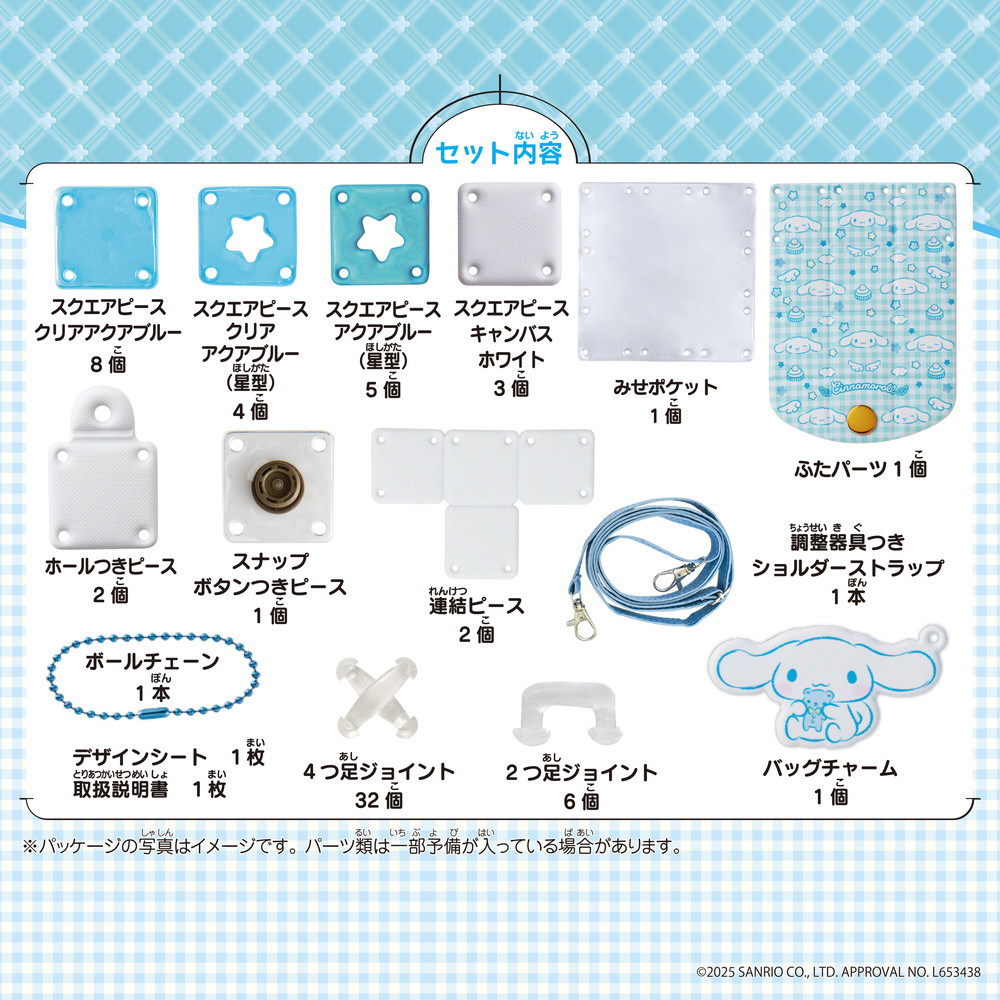 セット内容

スクエアピース
クリアアクアブルー
8個

スクエアピース
クリア
アクアブルー
(星型)
4個

スクエアピース
アクアブルー
(星型)
5個

スクエアピース
キャンバス
ホワイト
3個

みせポケット
1個

Cinnamoroll

ふたパーツ 1個

ホールつきピース
2個

スナップ
ボタンつきピース
1個

連結ピース
2個

調整器具つき
ショルダーストラップ
1本

ボールチェーン
1本

デザインシート 1枚
取扱説明書 1枚

4つ足ジョイント
32個

2つ足ジョイント
6個

バッグチャーム
1個

※パッケージの写真はイメージです。パーツ類は一部予備が入っている場合があります。

©2025 SANRIO CO., LTD. APPROVAL NO. L653438