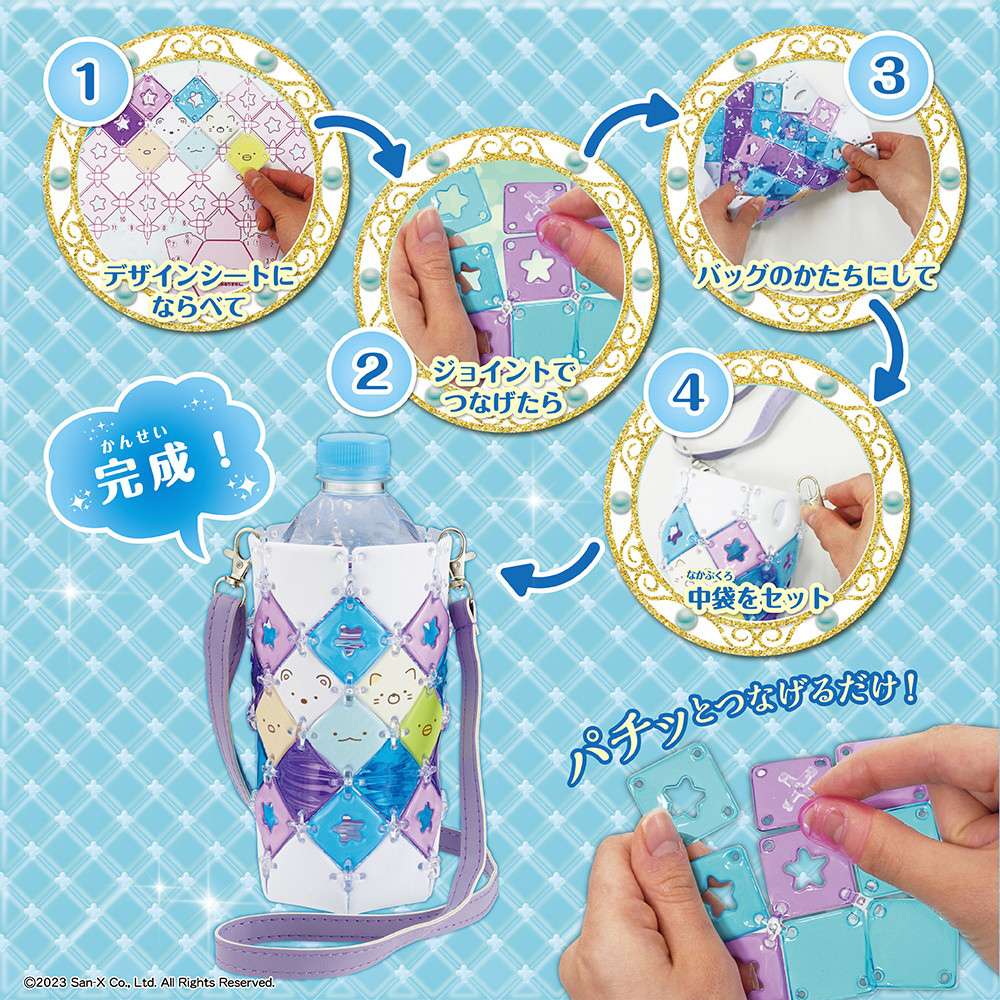 1
デザインシートにならべて

2
ジョイントでつなげたら

3
バッグのかたちにして

4
なかぶくろ
中袋をセット

かんせい
完成！

パチッとつなげるだけ！

©2023 San-X Co., Ltd. All Rights Reserved.