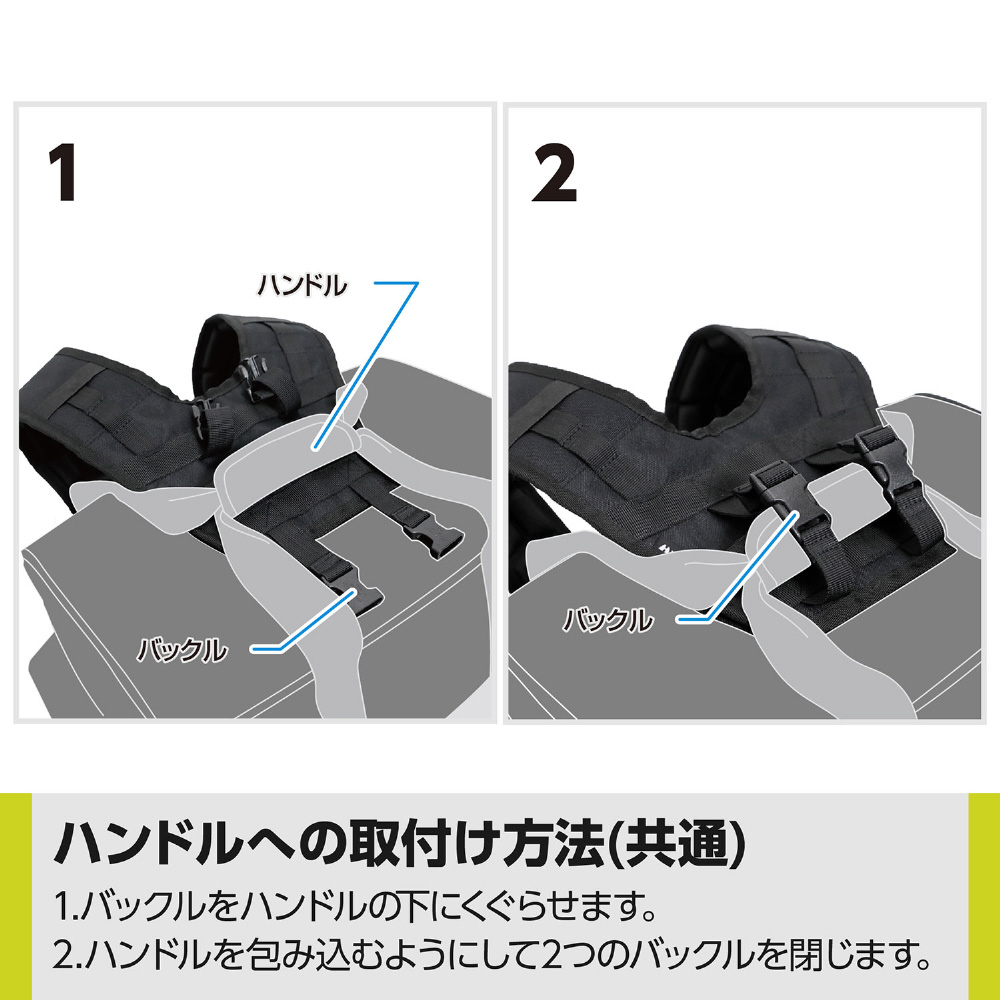 1

ハンドル

バックル

2

バックル

ハンドルへの取付け方法(共通)

1.バックルをハンドルの下にくぐらせます。

2.ハンドルを包み込むようにして2つのバックルを閉じます。