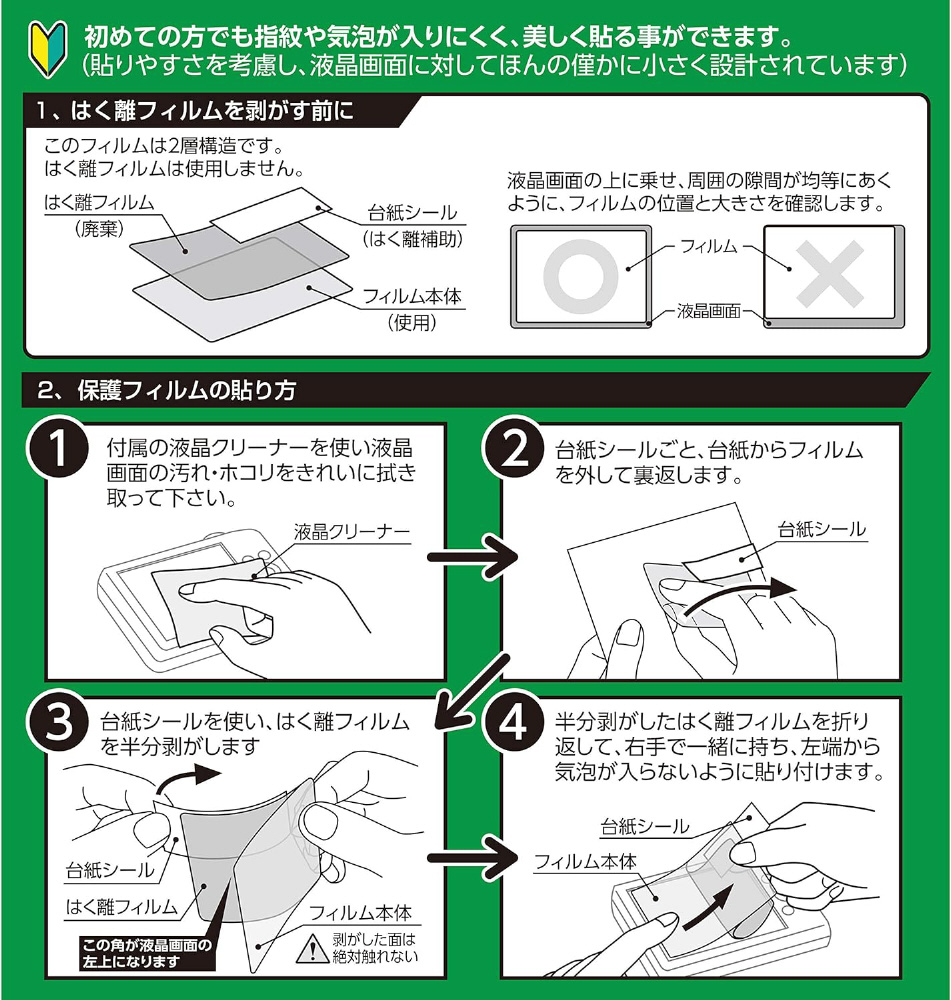 初めての方でも指紋や気泡が入りにくく、美しく貼る事ができます。
（貼りやすさを考慮し、液晶画面に対してほんの僅かに小さく設計されています）

1、はく離フィルムを剥がす前に

このフィルムは2層構造です。
はく離フィルムは使用しません。

はく離フィルム
（廃棄）

台紙シール
（はく離補助）

フィルム本体
（使用）

液晶画面の上に乗せ、周囲の隙間が均等にあくように、フィルムの位置と大きさを確認します。

フィルム

液晶画面

2、保護フィルムの貼り方

1
付属の液晶クリーナーを使い液晶画面の汚れ・ホコリをきれいに拭き取って下さい。

液晶クリーナー

2
台紙シールごと、台紙からフィルムを外して裏返します。

台紙シール

3
台紙シールを使い、はく離フィルムを半分剥がします

台紙シール

はく離フィルム

フィルム本体

この角が液晶画面の左上になります

剥がした面は絶対触れない

4
半分剥がしたはく離フィルムを折り返して、右手で一緒に持ち、左端から気泡が入らないように貼り付けます。

台紙シール

フィルム本体