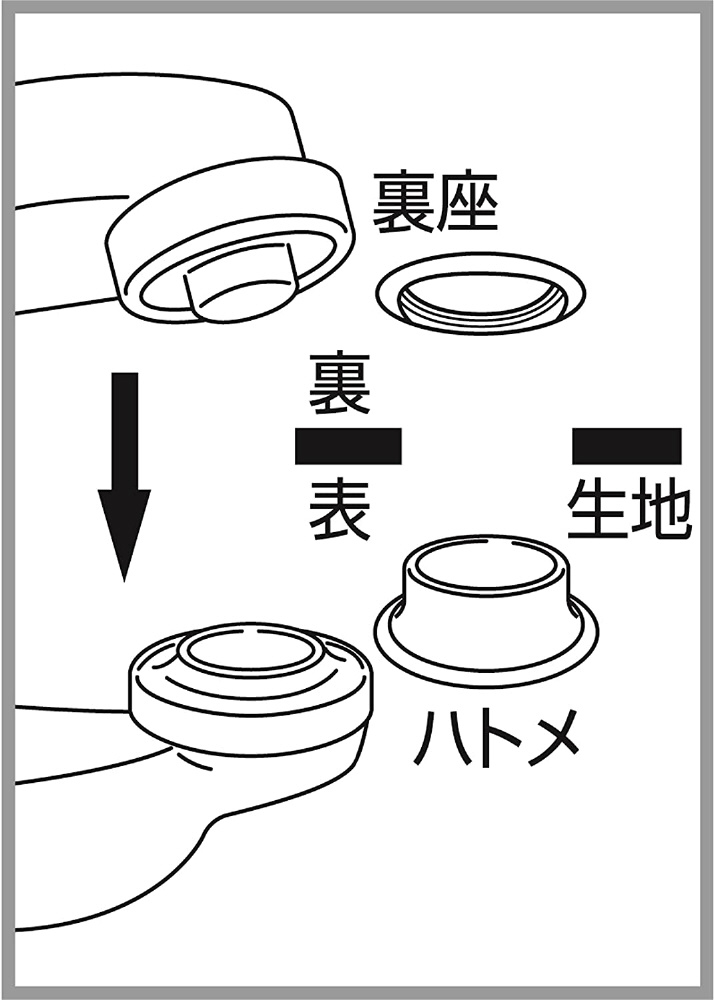 裏座

裏

表

生地

ハトメ