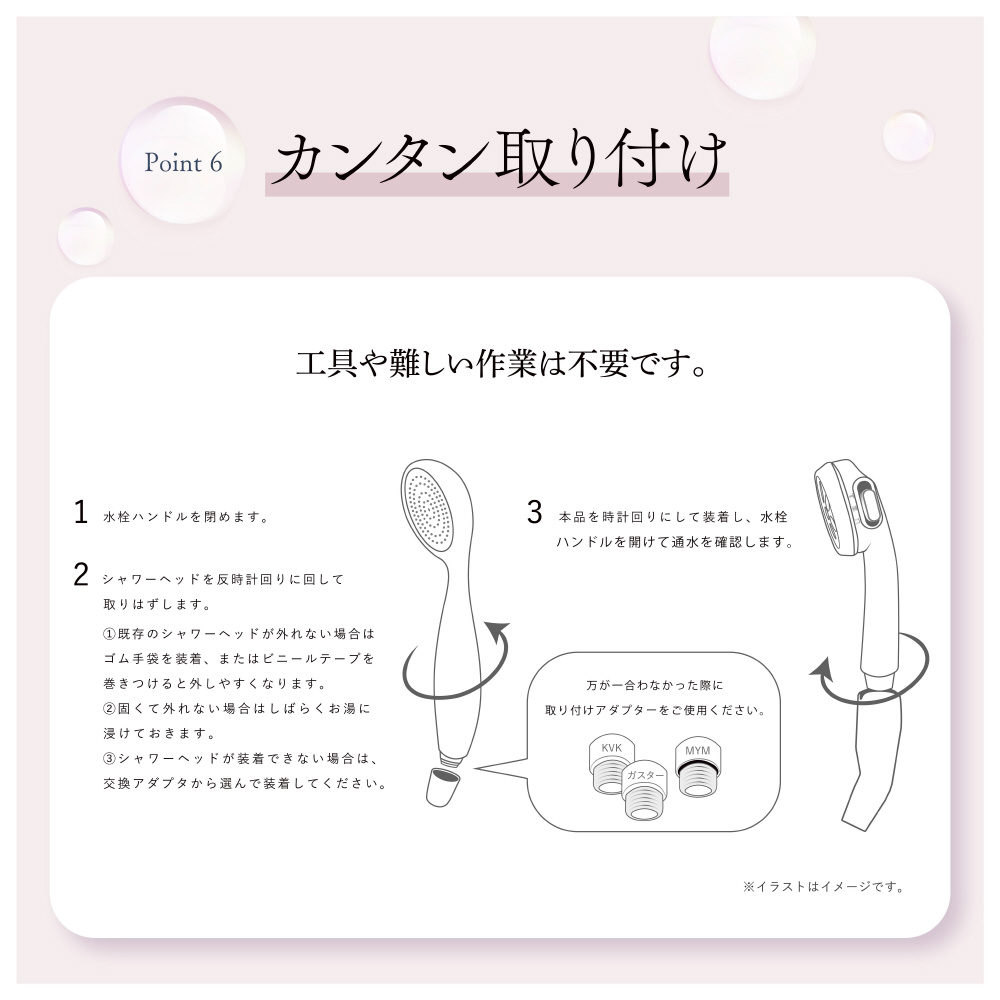 Point 6 カンタン取り付け

工具や難しい作業は不要です。

1 水栓ハンドルを閉めます。

2 シャワーヘッドを反時計回りに回して取りはずします。

①既存のシャワーヘッドが外れない場合はゴム手袋を装着、またはビニールテープを巻きつけると外しやすくなります。
②固くて外れない場合はしばらくお湯に浸けておきます。
③シャワーヘッドが装着できない場合は、交換アダプタから選んで装着してください。

3 本品を時計回りにして装着し、水栓ハンドルを開けて通水を確認します。

万が一合わなかった際に取り付けアダプターをご使用ください。

KVK
ガスター
MYM

※イラストはイメージです。